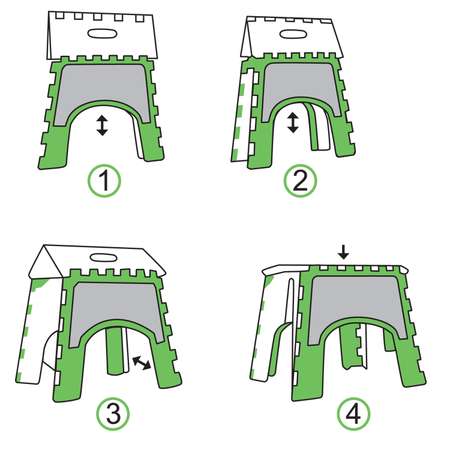 1

2

3

4