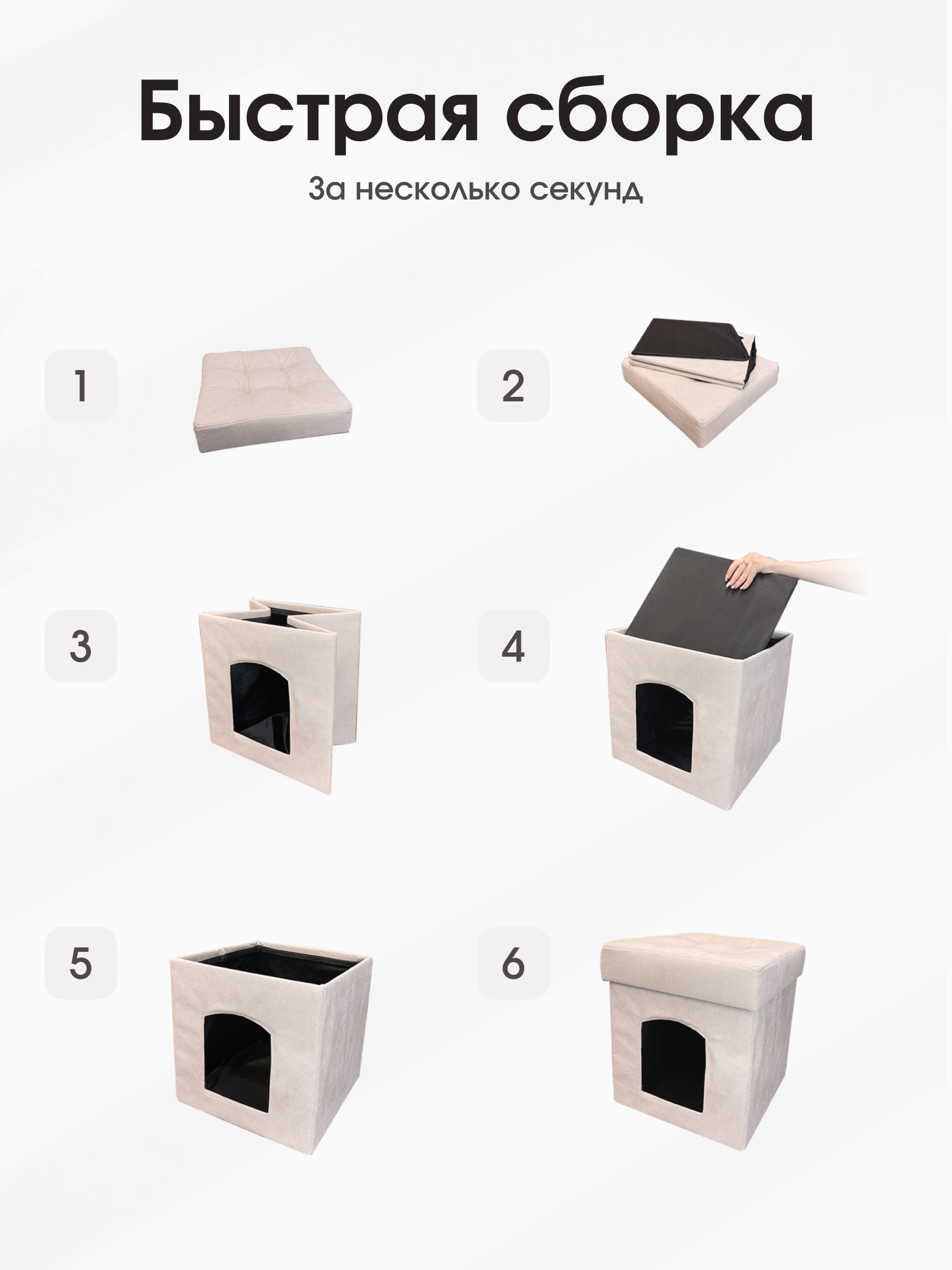 Быстрая сборка

За несколько секунд

1

2

3

4

5

6