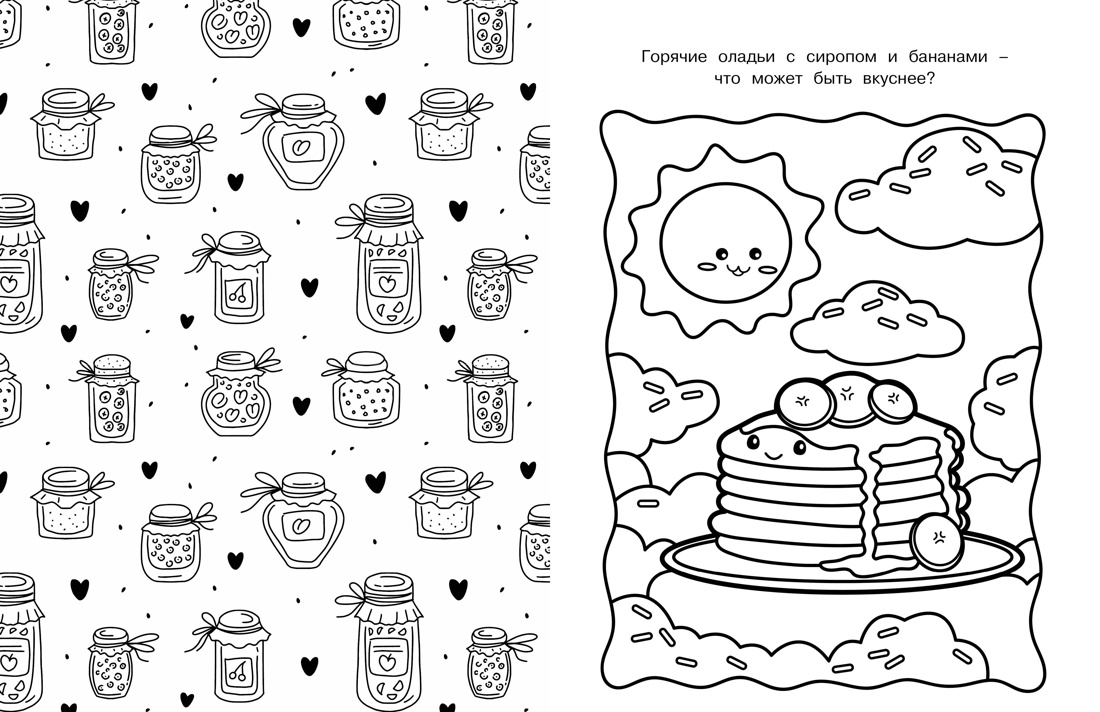 Горячие оладьи с сиропом и бананами – что может быть вкуснее?