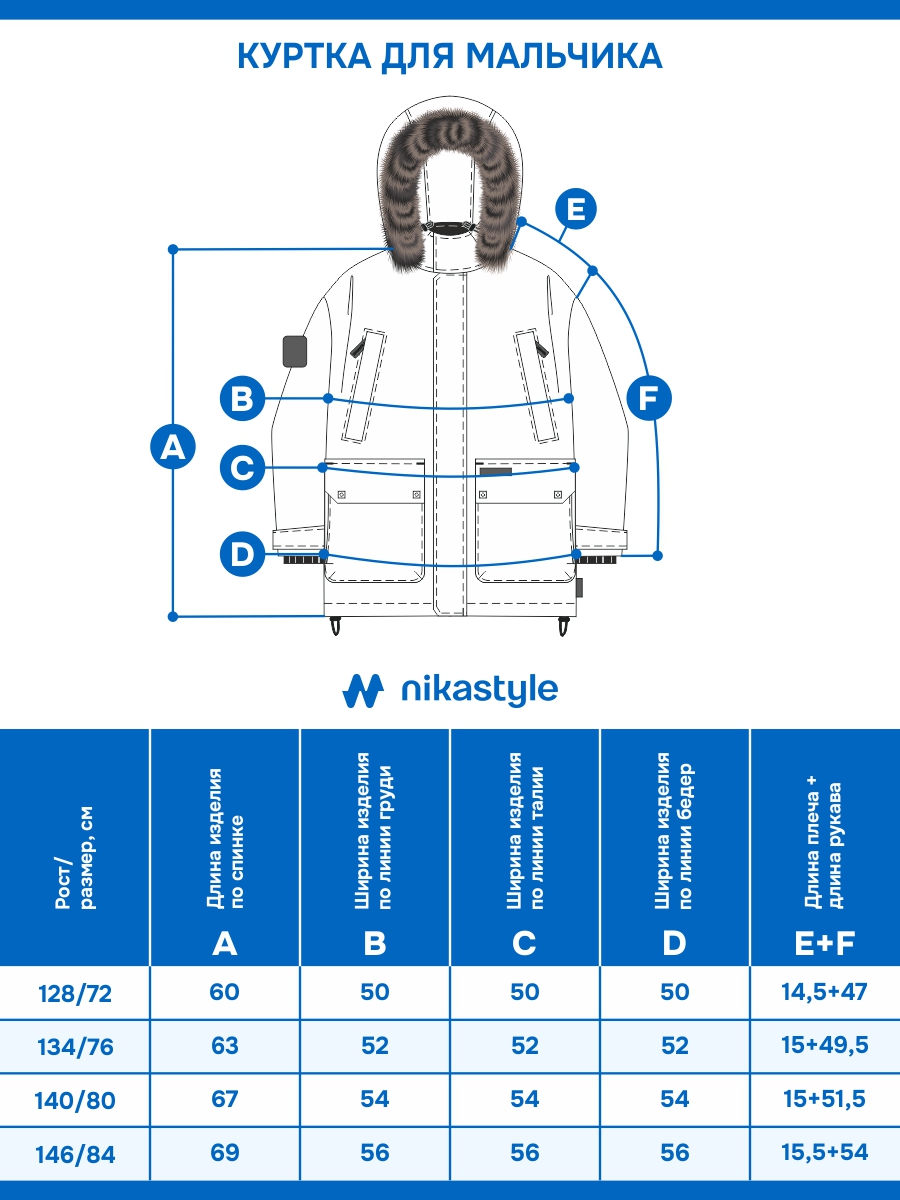 КУРТКА ДЛЯ МАЛЬЧИКА

E

B

F

A

C

D

nikastyle

| Рост/ размер, см | Длина изделия по спинке A | Ширина изделия по линии груди B | Ширина изделия по линии талии C | Ширина изделия по линии бедер D | Длина плеча + длина рукава E+F |
|---|---|---|---|---|---|
| 128/72 | 60 | 50 | 50 | 50 | 14,5+47 |
| 134/76 | 63 | 52 | 52 | 52 | 15+49,5 |
| 140/80 | 67 | 54 | 54 | 54 | 15+51,5 |
| 146/84 | 69 | 56 | 56 | 56 | 15,5+54 |