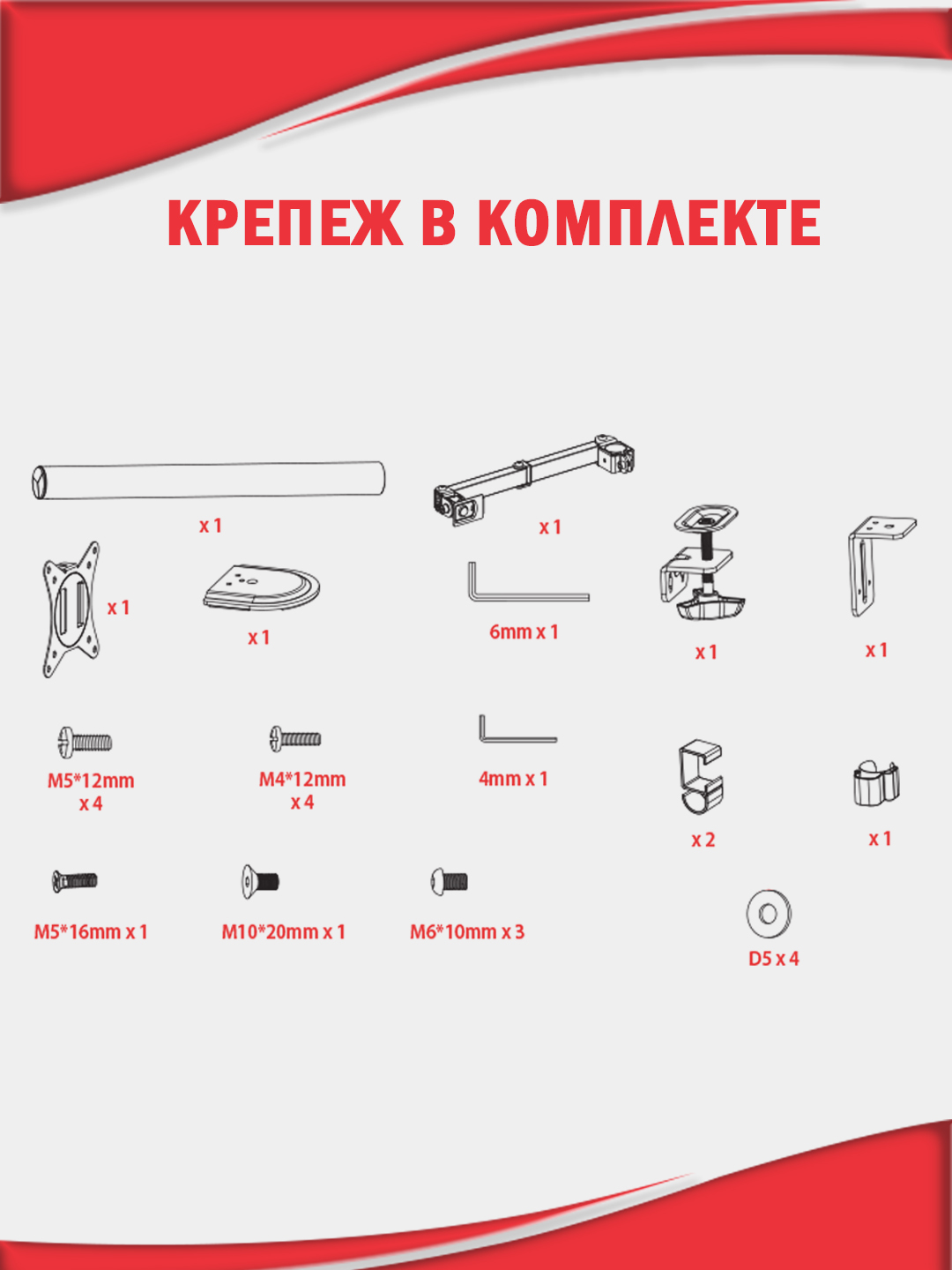 КРЕПЕЖ В КОМПЛЕКТЕ

x 1

x 1

x 1

x 1

6mm x 1

x 1

x 1

M5*12mm x 4

M4*12mm x 4

4mm x 1

x 2

x 1

M5*16mm x 1

M10*20mm x 1

M6*10mm x 3

D5 x 4