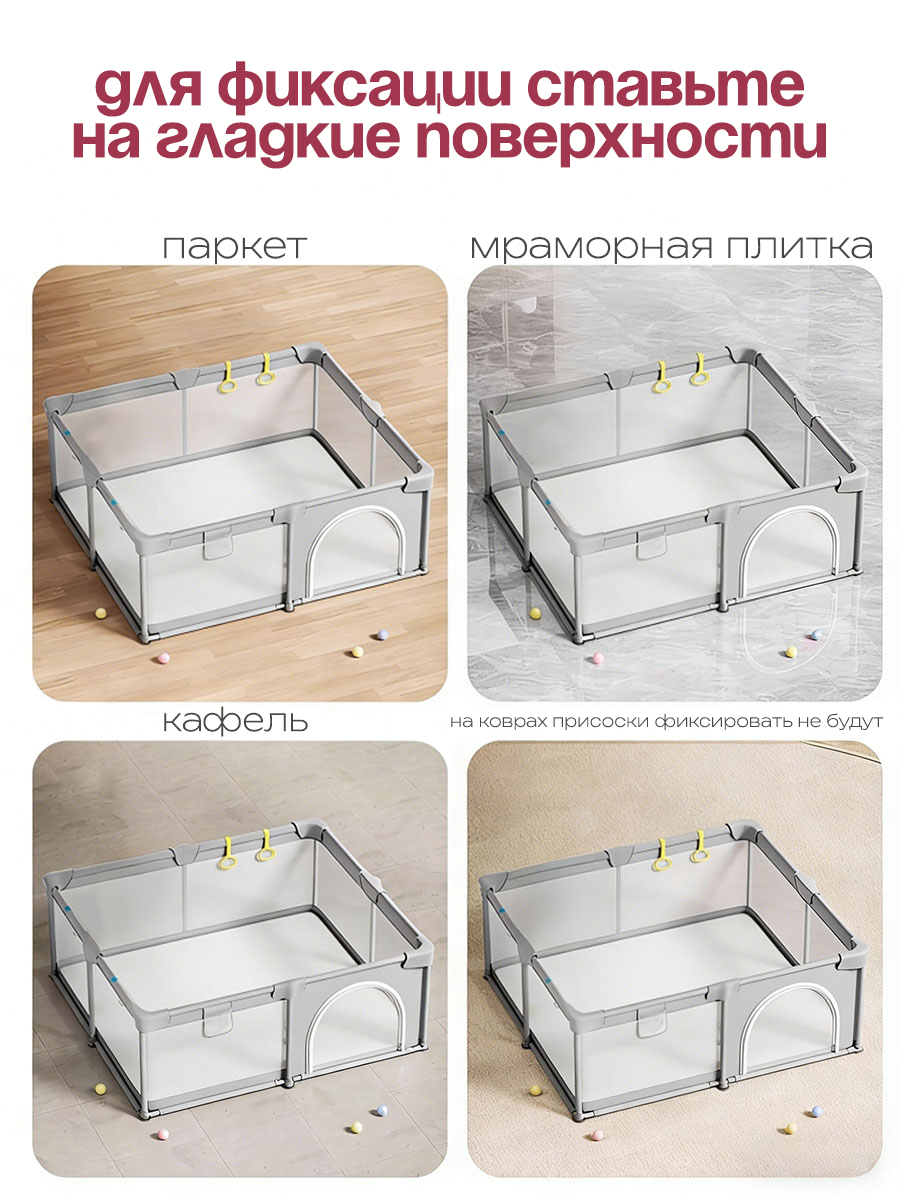 для фиксации ставьте на гладкие поверхности

паркет

мраморная плитка

кафель

на коврах присоски фиксировать не будут