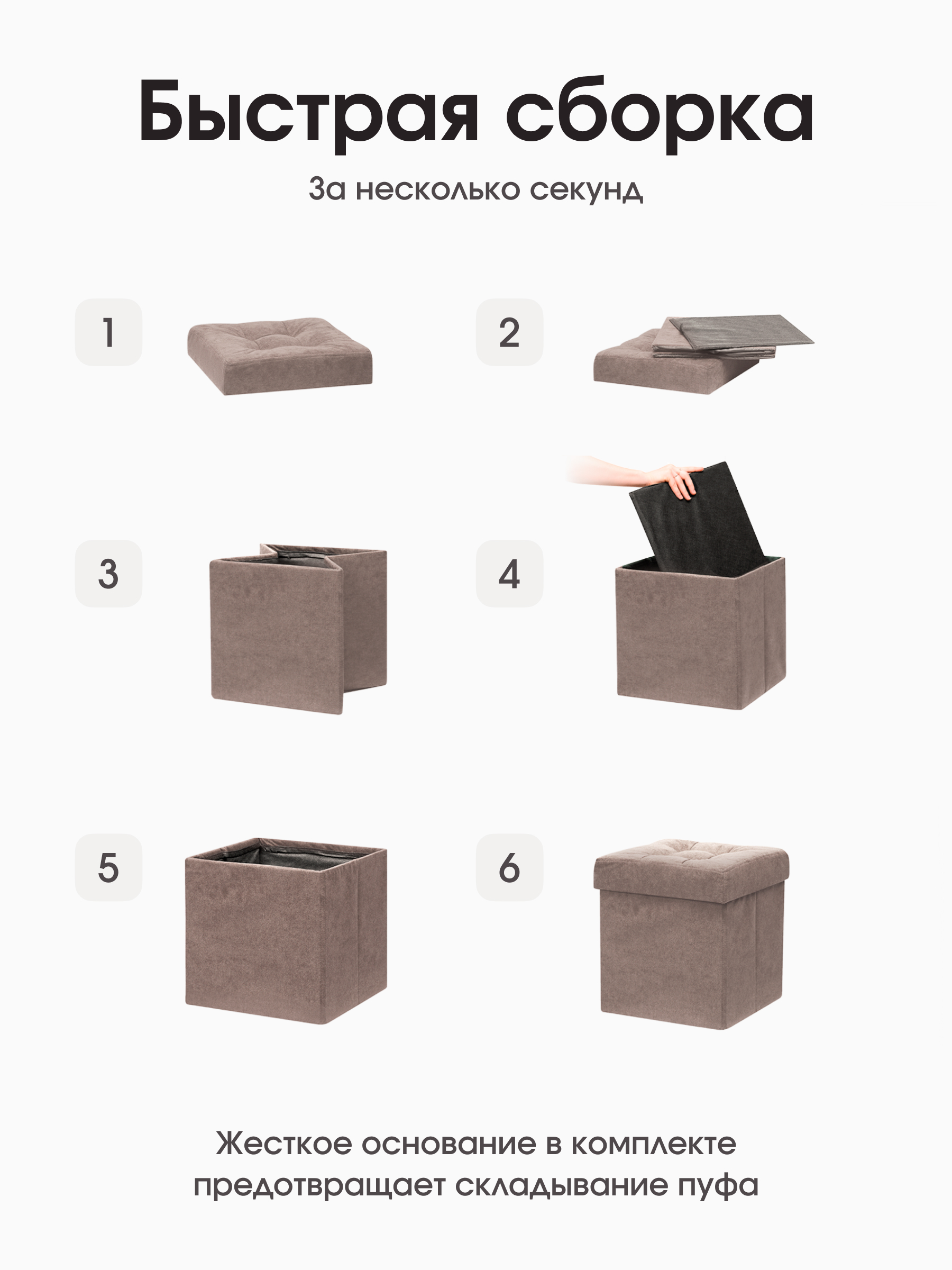 Быстрая сборка

За несколько секунд

1

2

3

4

5

6

Жесткое основание в комплекте предотвращает складывание пуфа