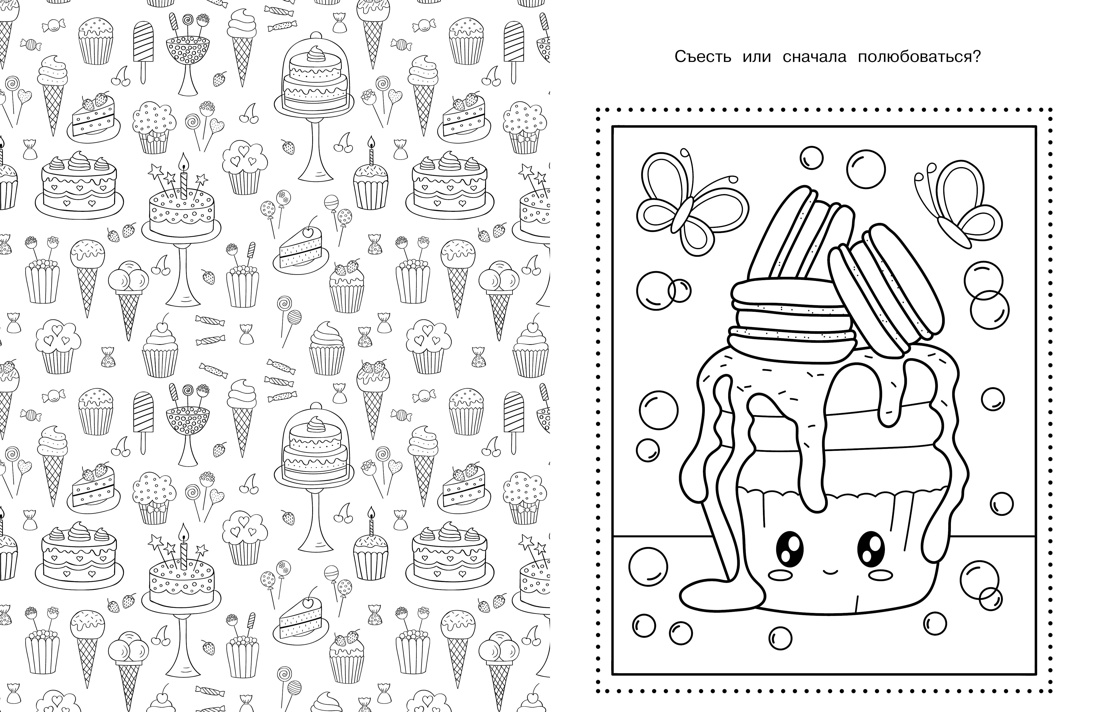 Съесть или сначала полюбоваться?