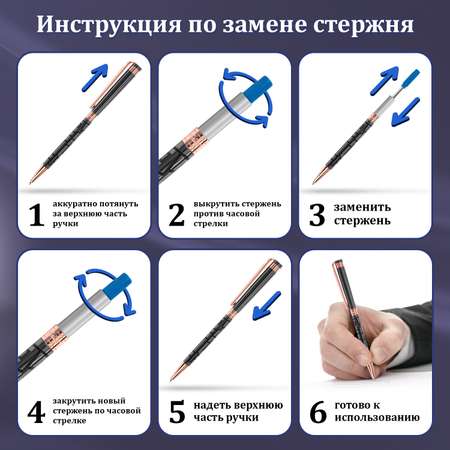 Инструкция по замене стержня

1 аккуратно потянуть за верхнюю часть ручки

2 выкрутить стержень против часовой стрелки

3 заменить стержень

4 закрутить новый стержень по часовой стрелке

5 надеть верхнюю часть ручки

6 готово к использованию