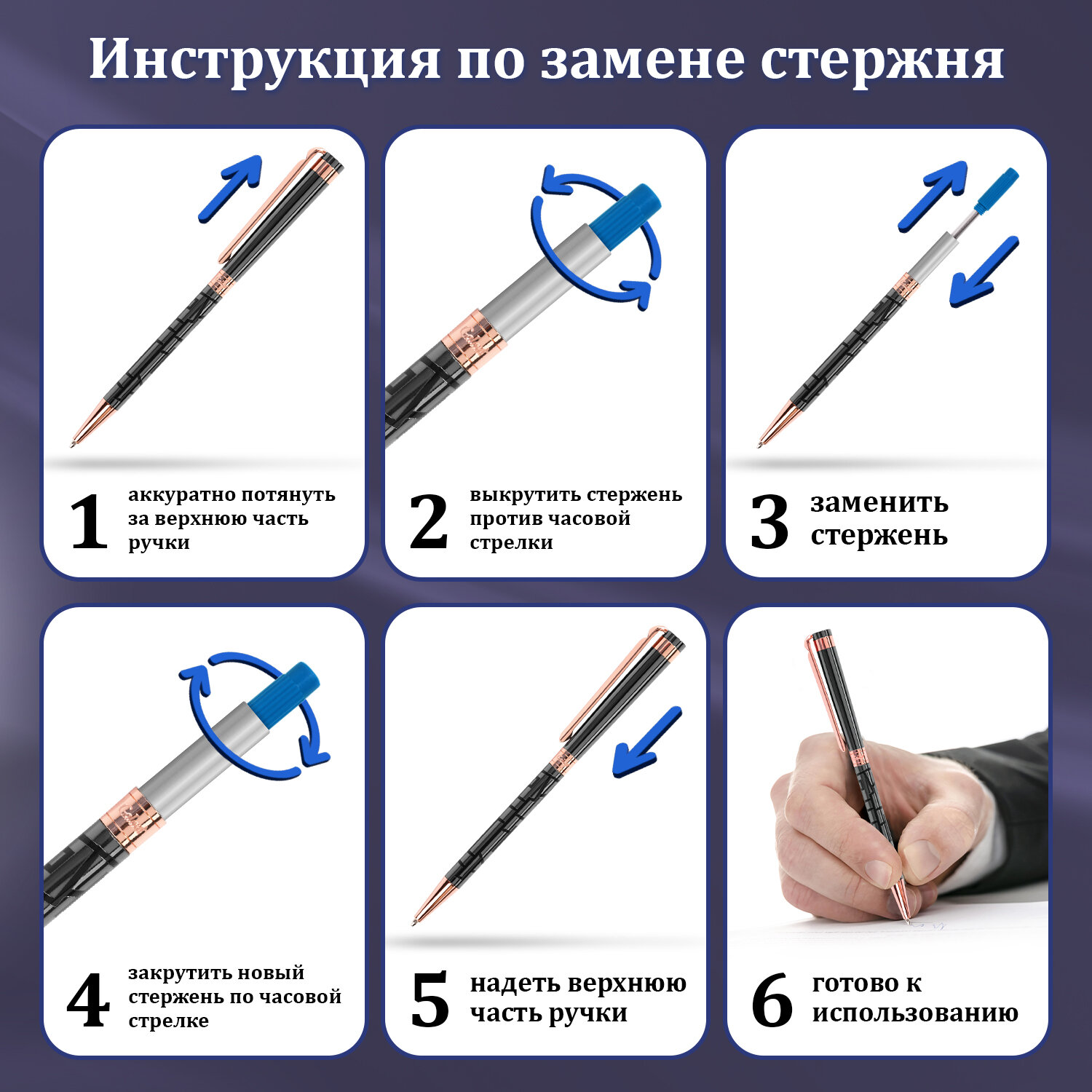 Инструкция по замене стержня

1 аккуратно потянуть за верхнюю часть ручки

2 выкрутить стержень против часовой стрелки

3 заменить стержень

4 закрутить новый стержень по часовой стрелке

5 надеть верхнюю часть ручки

6 готово к использованию