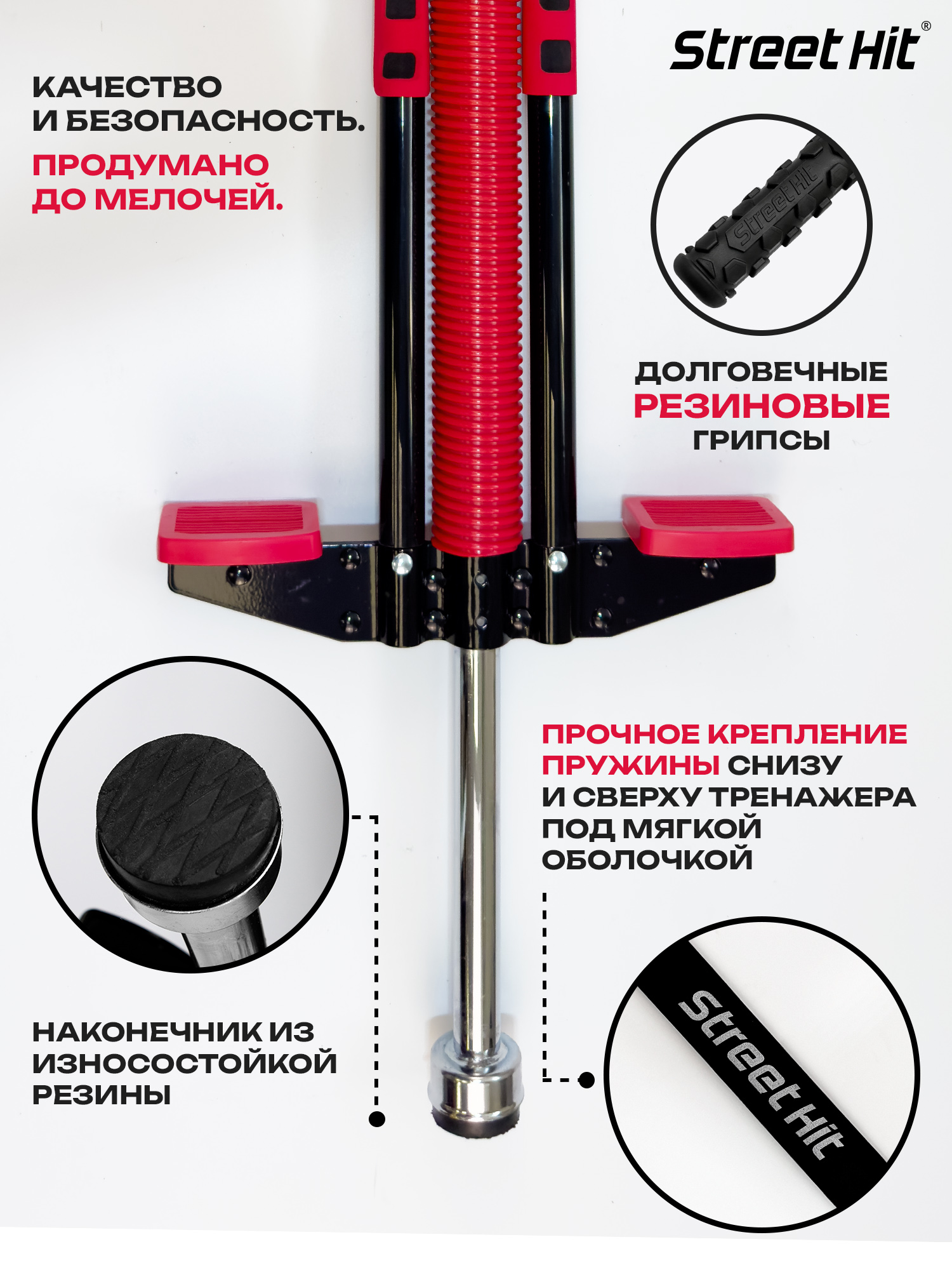 Street Hit®

КАЧЕСТВО И БЕЗОПАСНОСТЬ.

ПРОДУМАНО ДО МЕЛОЧЕЙ.

Street Hit

ДОЛГОВЕЧНЫЕ РЕЗИНОВЫЕ ГРИПСЫ

ПРОЧНОЕ КРЕПЛЕНИЕ ПРУЖИНЫ СНИЗУ И СВЕРХУ ТРЕНАЖЕРА ПОД МЯГКОЙ ОБОЛОЧКОЙ

НАКОНЕЧНИК ИЗ ИЗНОСОСТОЙКОЙ РЕЗИНЫ

Street Hit