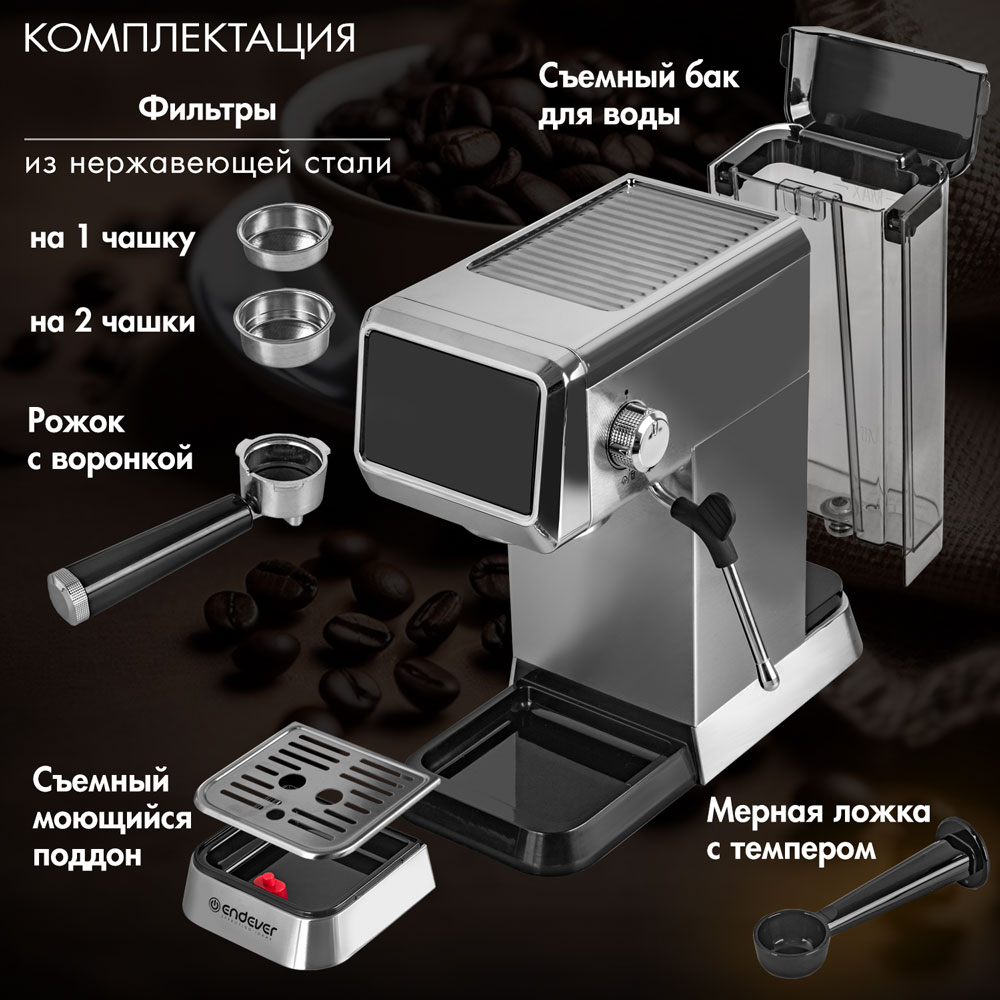 КОМПЛЕКТАЦИЯ

Фильтры

из нержавеющей стали

на 1 чашку

на 2 чашки

Рожок с воронкой

Съемный бак для воды

MAX

MIN

Съемный моющийся поддон

endever

Мерная ложка с темпером