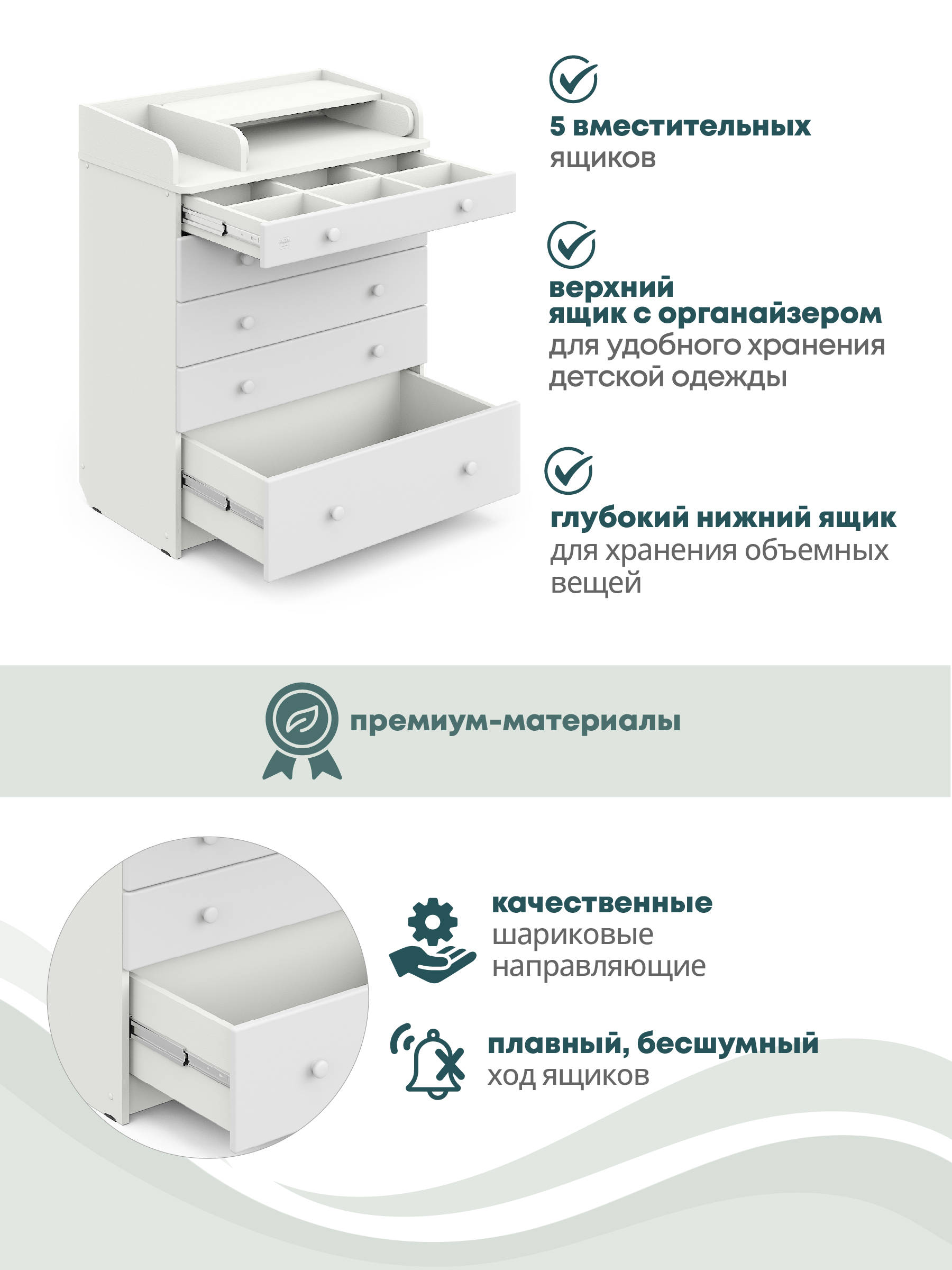 5 вместительных
ящиков

верхний
ящик с органайзером
для удобного хранения
детской одежды

глубокий нижний ящик
для хранения объемных
вещей

премиум-материалы

качественные
шариковые
направляющие

плавный, бесшумный
ход ящиков