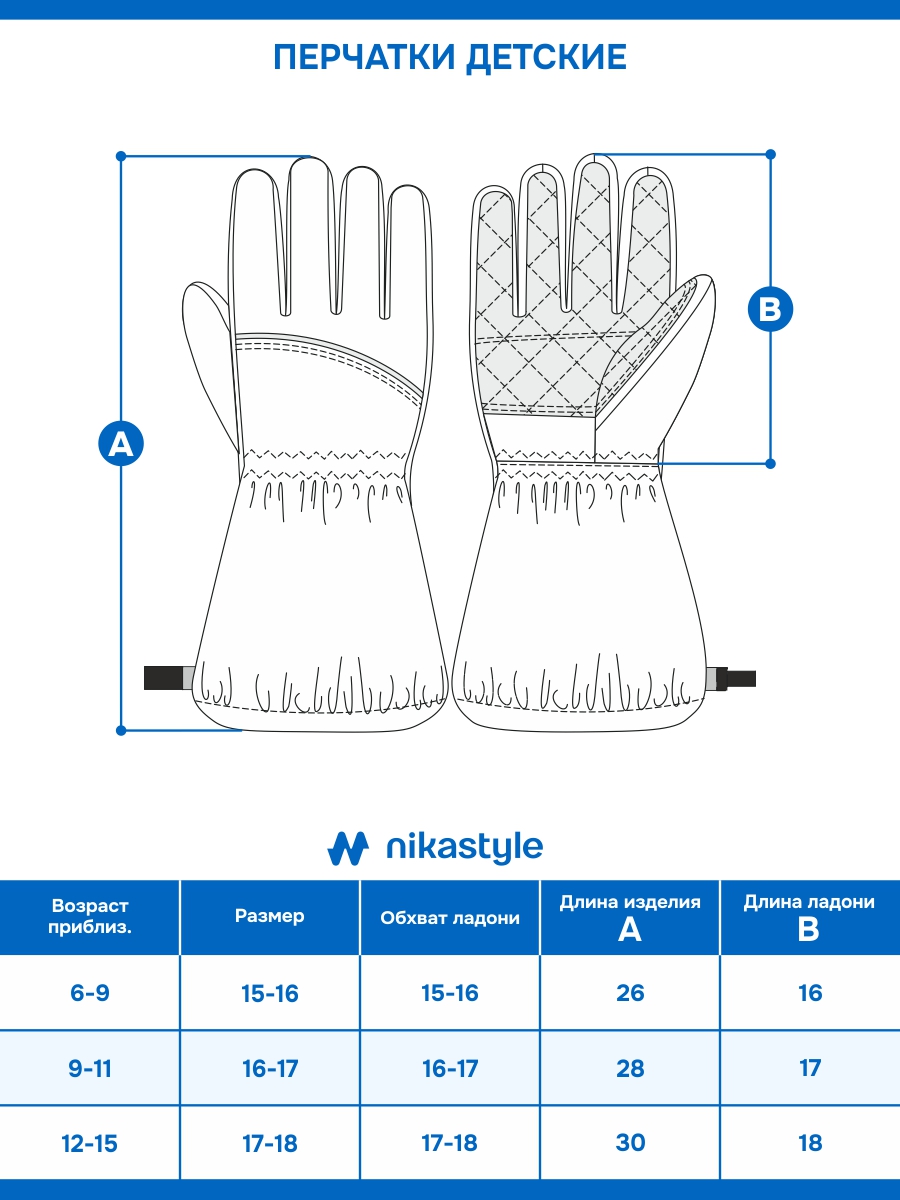 ПЕРЧАТКИ ДЕТСКИЕ

A

B

nikastyle

| Возраст приблиз. | Размер | Обхват ладони | Длина изделия A | Длина ладони B |
|---|---|---|---|---|
| 6-9 | 15-16 | 15-16 | 26 | 16 |
| 9-11 | 16-17 | 16-17 | 28 | 17 |
| 12-15 | 17-18 | 17-18 | 30 | 18 |