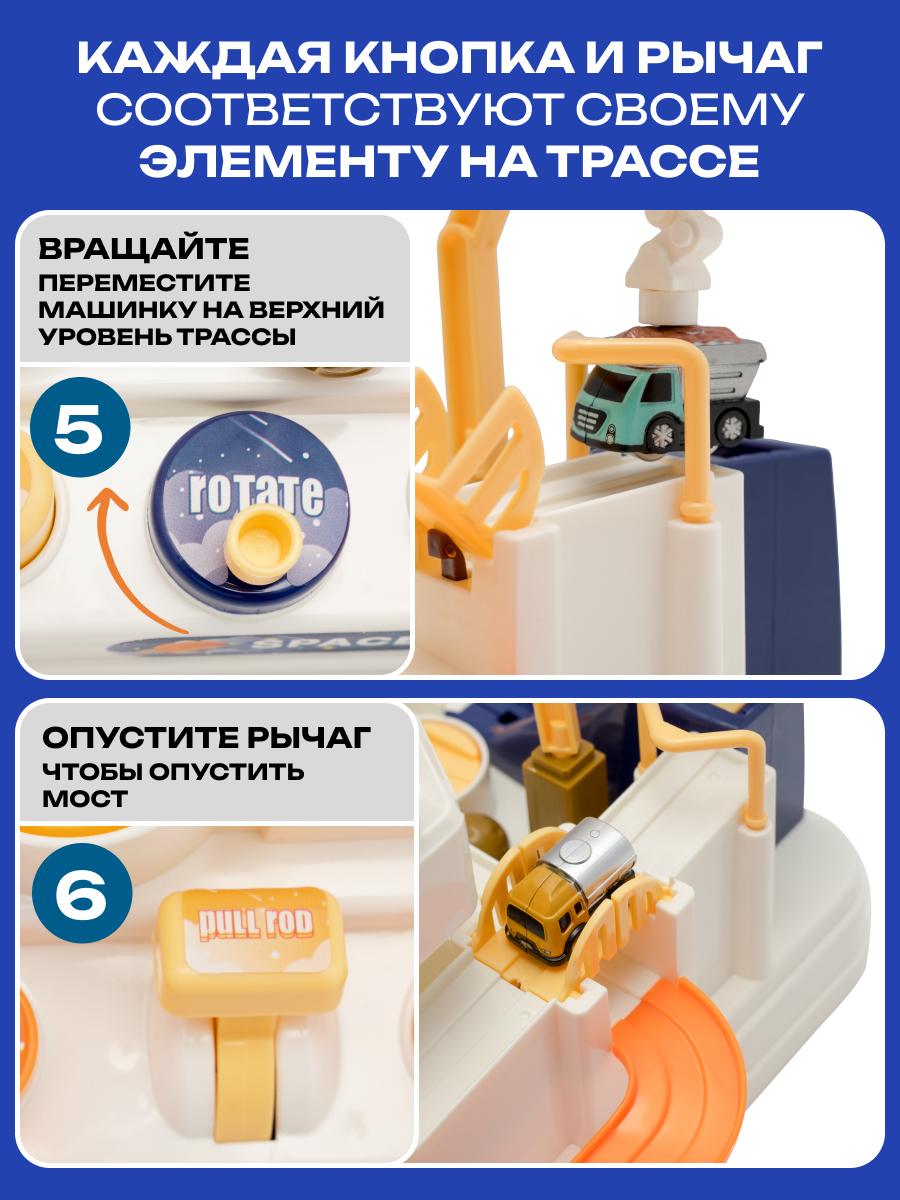 КАЖДАЯ КНОПКА И РЫЧАГ СООТВЕТСТВУЮТ СВОЕМУ ЭЛЕМЕНТУ НА ТРАССЕ

ВРАЩАЙТЕ
ПЕРЕМЕСТИТЕ МАШИНКУ НА ВЕРХНИЙ УРОВЕНЬ ТРАССЫ

5

rotate

SPACE

ОПУСТИТЕ РЫЧАГ
ЧТОБЫ ОПУСТИТЬ МОСТ

6

pull rod