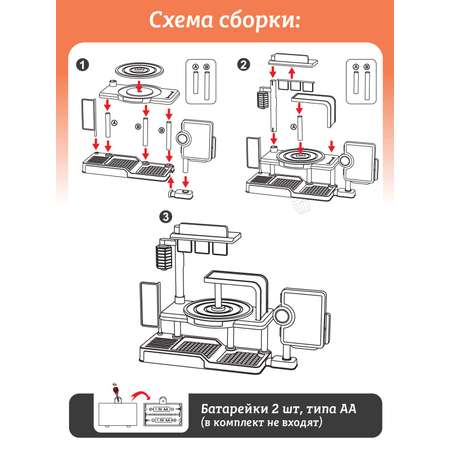 Схема сборки:

1

A

B

A

B

B

2

A

B

A

3

1.5V AA

1.5V AA

Батарейки 2 шт, типа АА
(в комплект не входят)