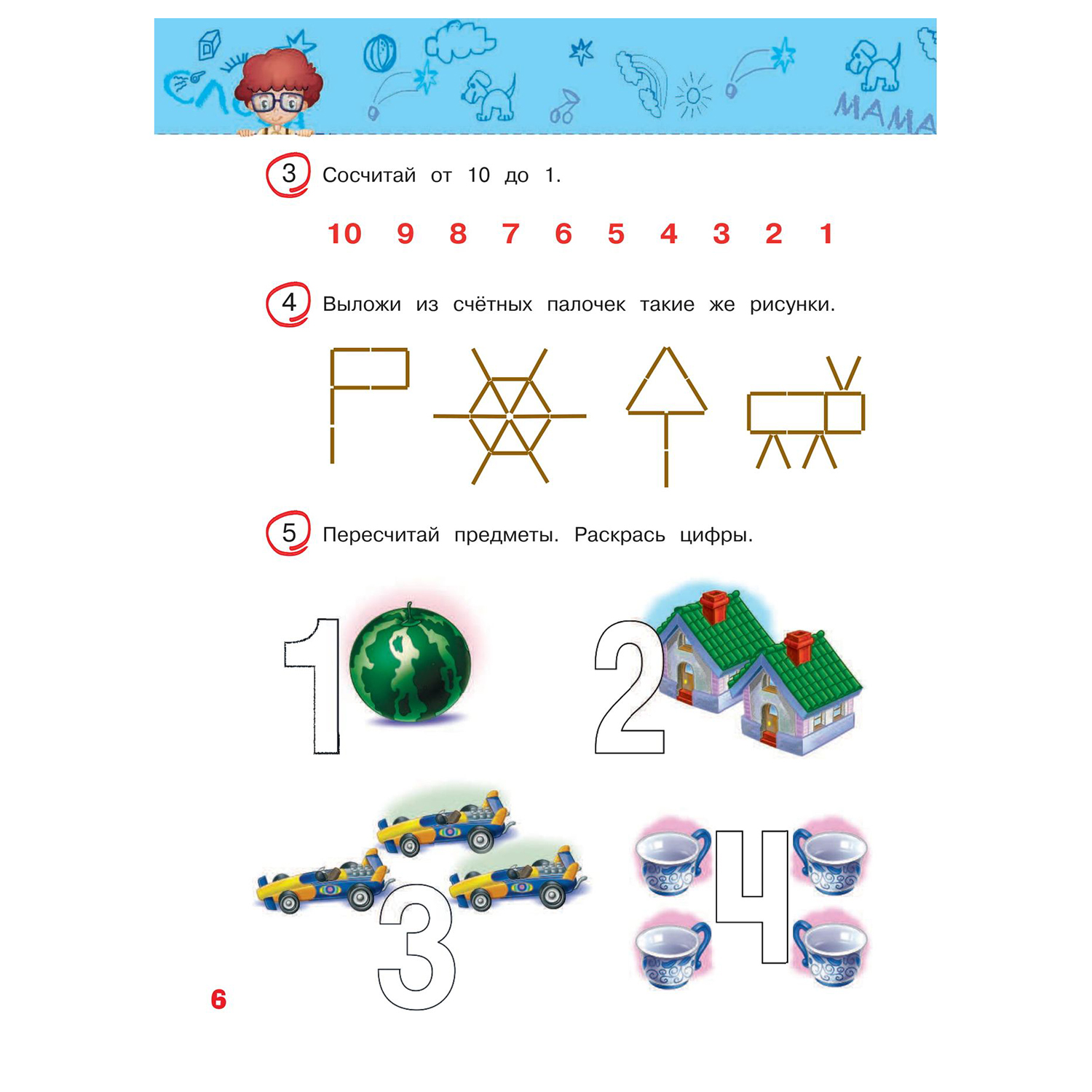 МАМА

3 Сосчитай от 10 до 1.

10 9 8 7 6 5 4 3 2 1

4 Выложи из счётных палочек такие же рисунки.

5 Пересчитай предметы. Раскрась цифры.

1 2 3 4

6