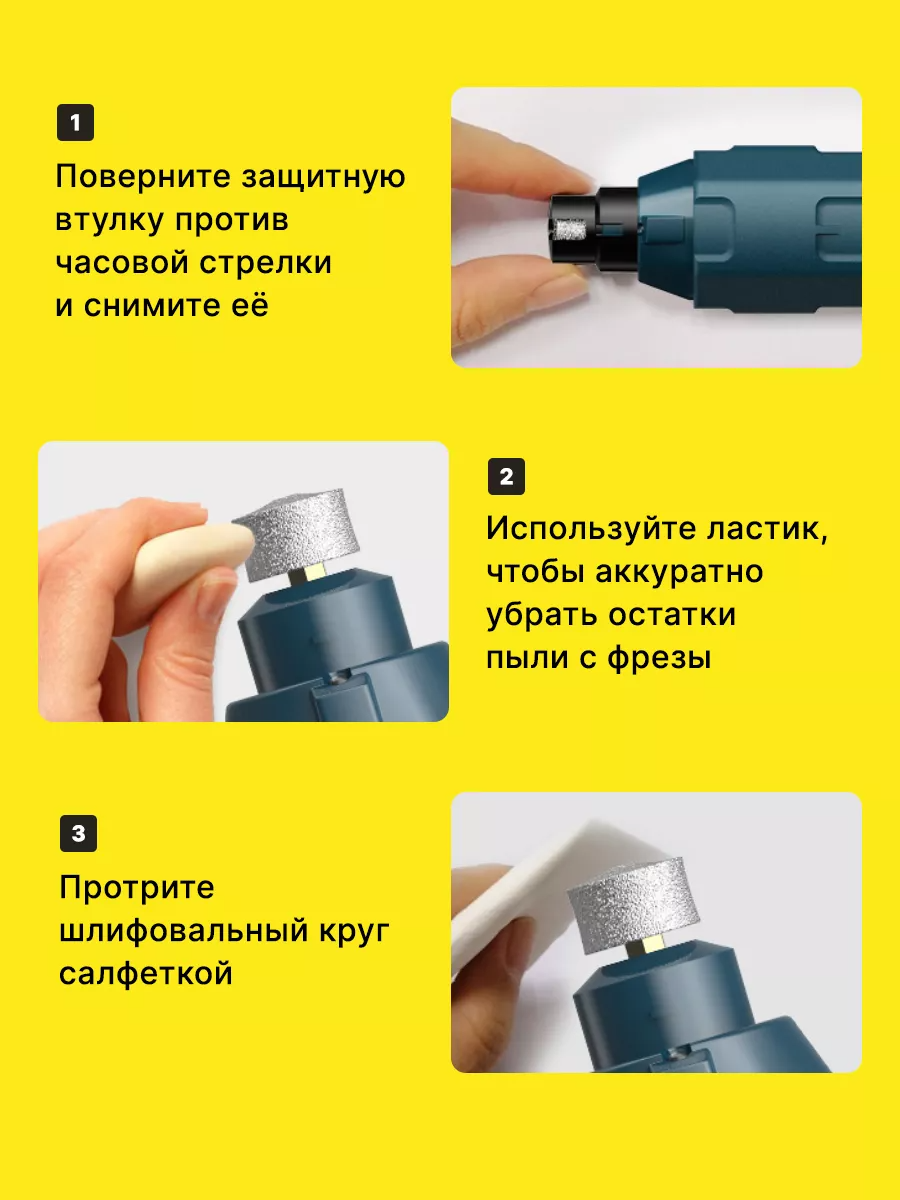 1

Поверните защитную втулку против часовой стрелки и снимите её

2

Используйте ластик, чтобы аккуратно убрать остатки пыли с фрезы

3

Протрите шлифовальный круг салфеткой