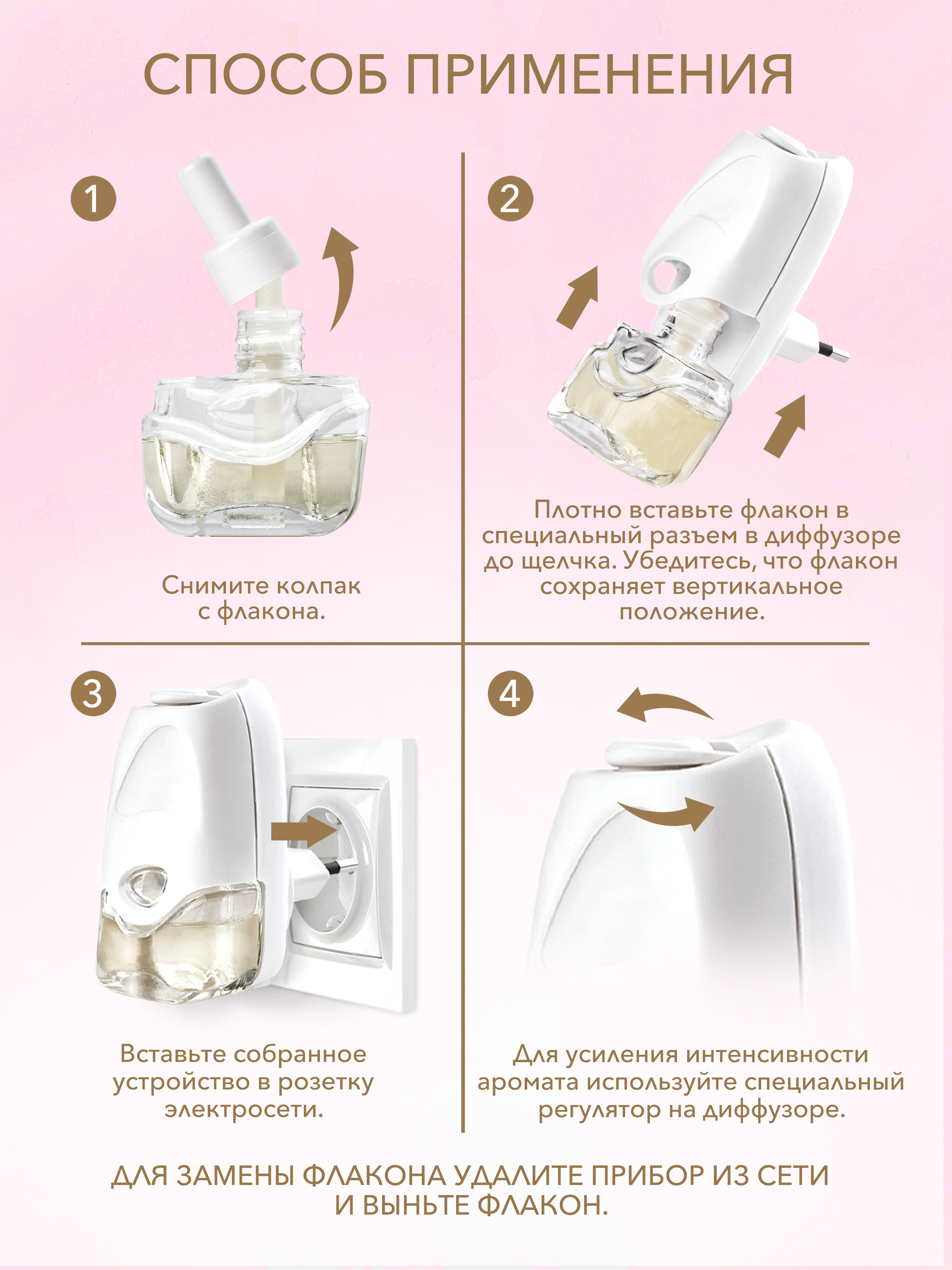 СПОСОБ ПРИМЕНЕНИЯ

1

Снимите колпак с флакона.

2

Плотно вставьте флакон в специальный разъем в диффузоре до щелчка. Убедитесь, что флакон сохраняет вертикальное положение.

3

Вставьте собранное устройство в розетку электросети.

4

Для усиления интенсивности аромата используйте специальный регулятор на диффузоре.

ДЛЯ ЗАМЕНЫ ФЛАКОНА УДАЛИТЕ ПРИБОР ИЗ СЕТИ И ВЫНЬТЕ ФЛАКОН.