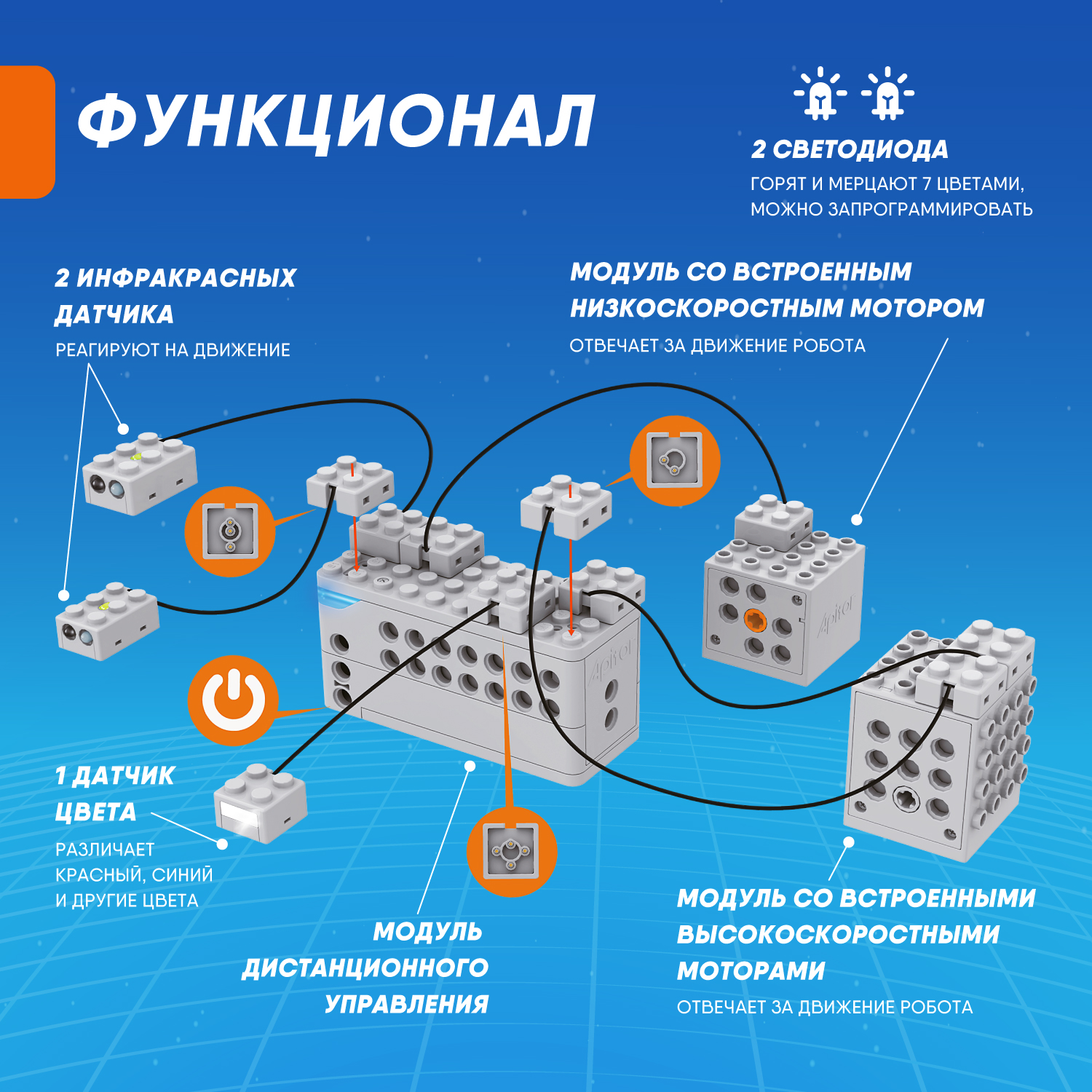 ФУНКЦИОНАЛ

2 СВЕТОДИОДА
ГОРЯТ И МЕРЦАЮТ 7 ЦВЕТАМИ, МОЖНО ЗАПРОГРАММИРОВАТЬ

2 ИНФРАКРАСНЫХ ДАТЧИКА
РЕАГИРУЮТ НА ДВИЖЕНИЕ

МОДУЛЬ СО ВСТРОЕННЫМ НИЗКОСКОРОСТНЫМ МОТОРОМ
ОТВЕЧАЕТ ЗА ДВИЖЕНИЕ РОБОТА

Apitor

Apitor

1 ДАТЧИК ЦВЕТА
РАЗЛИЧАЕТ КРАСНЫЙ, СИНИЙ И ДРУГИЕ ЦВЕТА

МОДУЛЬ ДИСТАНЦИОННОГО УПРАВЛЕНИЯ

МОДУЛЬ СО ВСТРОЕННЫМИ ВЫСОКОСКОРОСТНЫМИ МОТОРАМИ
ОТВЕЧАЕТ ЗА ДВИЖЕНИЕ РОБОТА