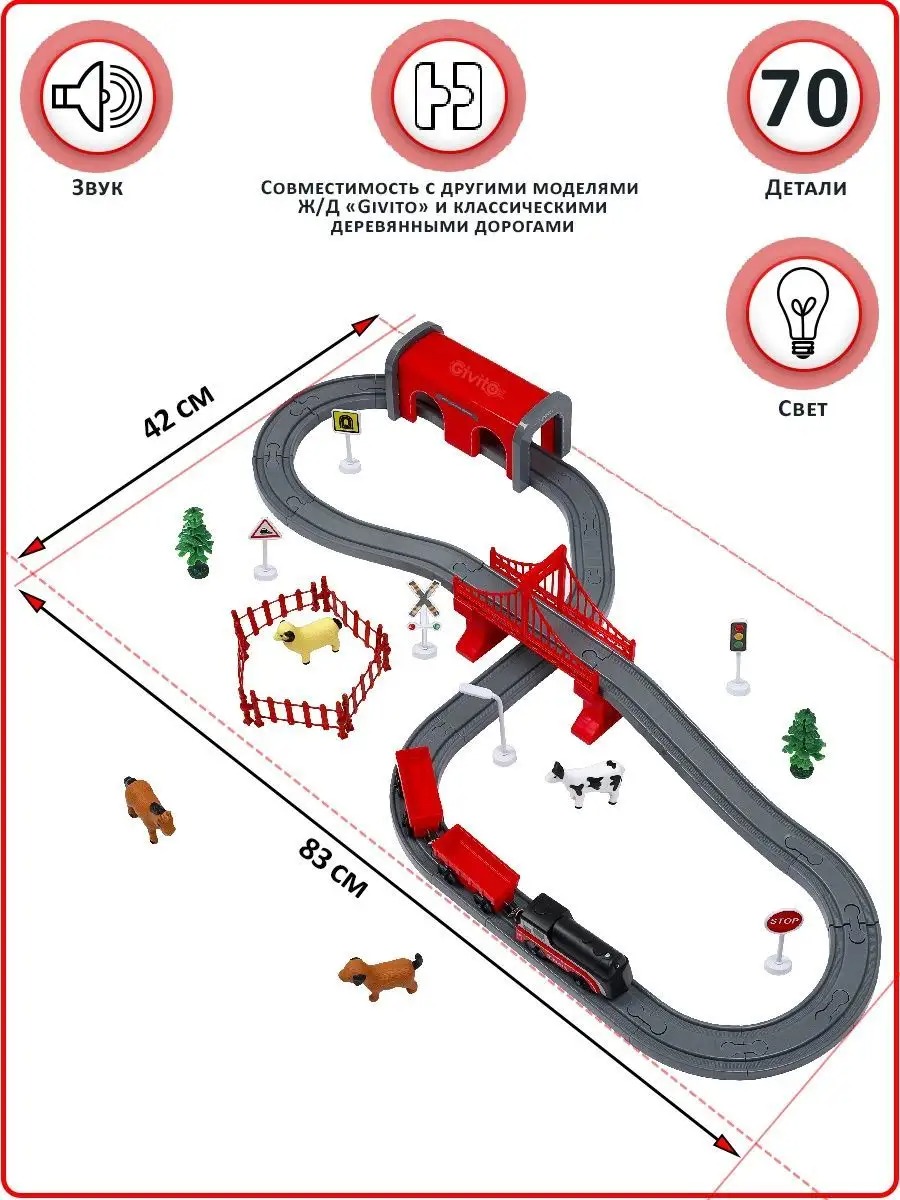 Звук

Совместимость с другими моделями Ж/Д «Givito» и классическими деревянными дорогами

70

Детали

Свет

42 см

Givito

83 см

STOP