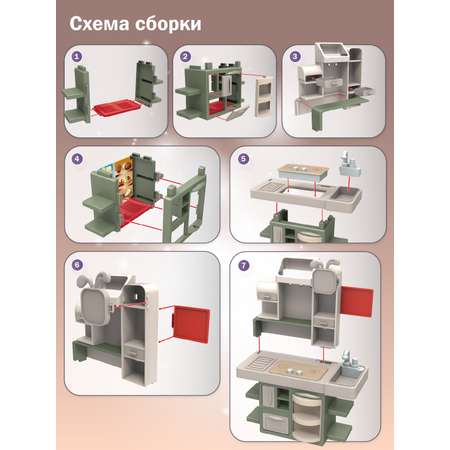 Схема сборки

1

2

3

4

5

6

7