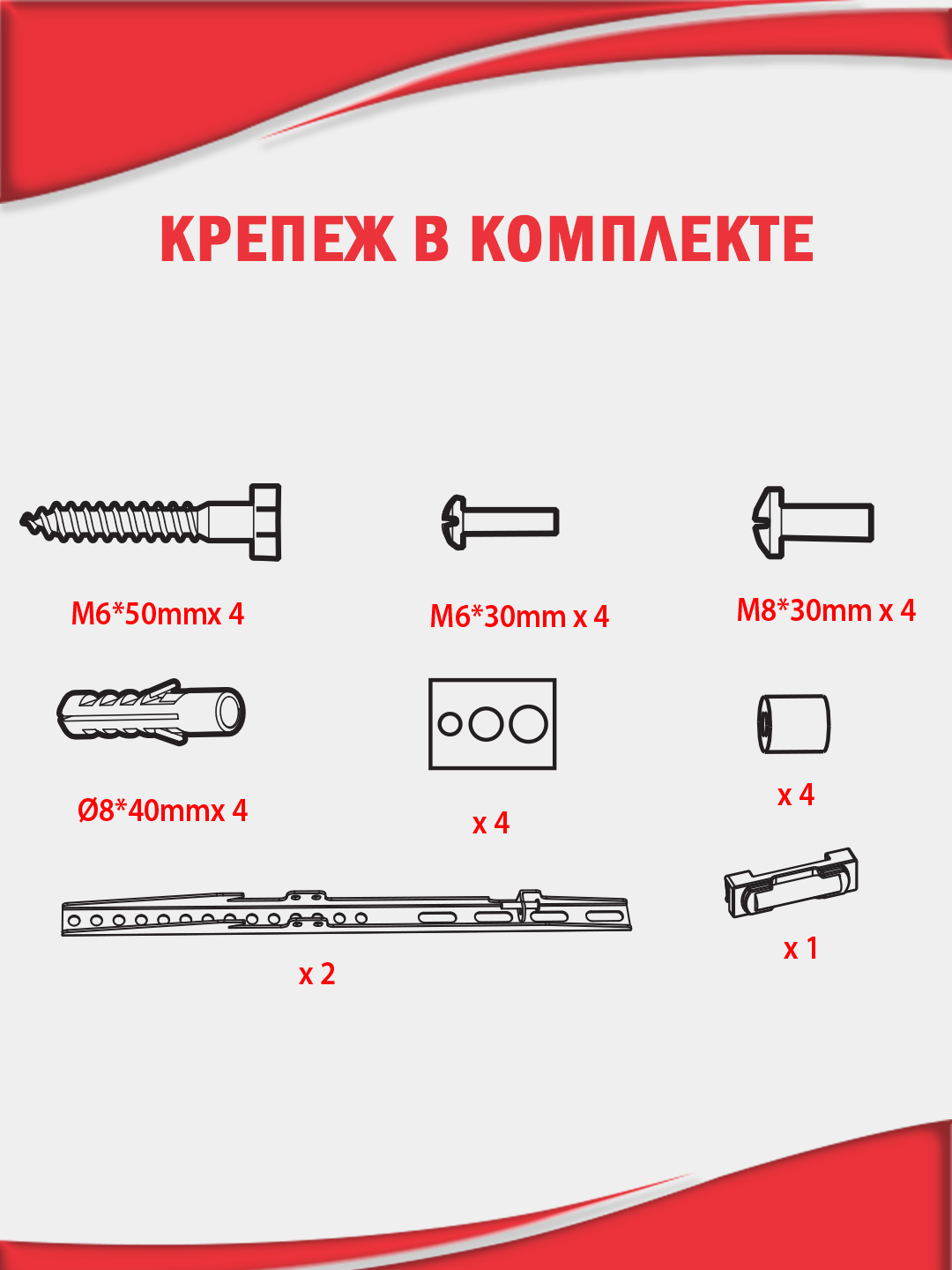 КРЕПЕЖ В КОМПЛЕКТЕ

M6*50mmx 4

M6*30mm x 4

M8*30mm x 4

Ø8*40mmx 4

x 4

x 4

x 2

x 1