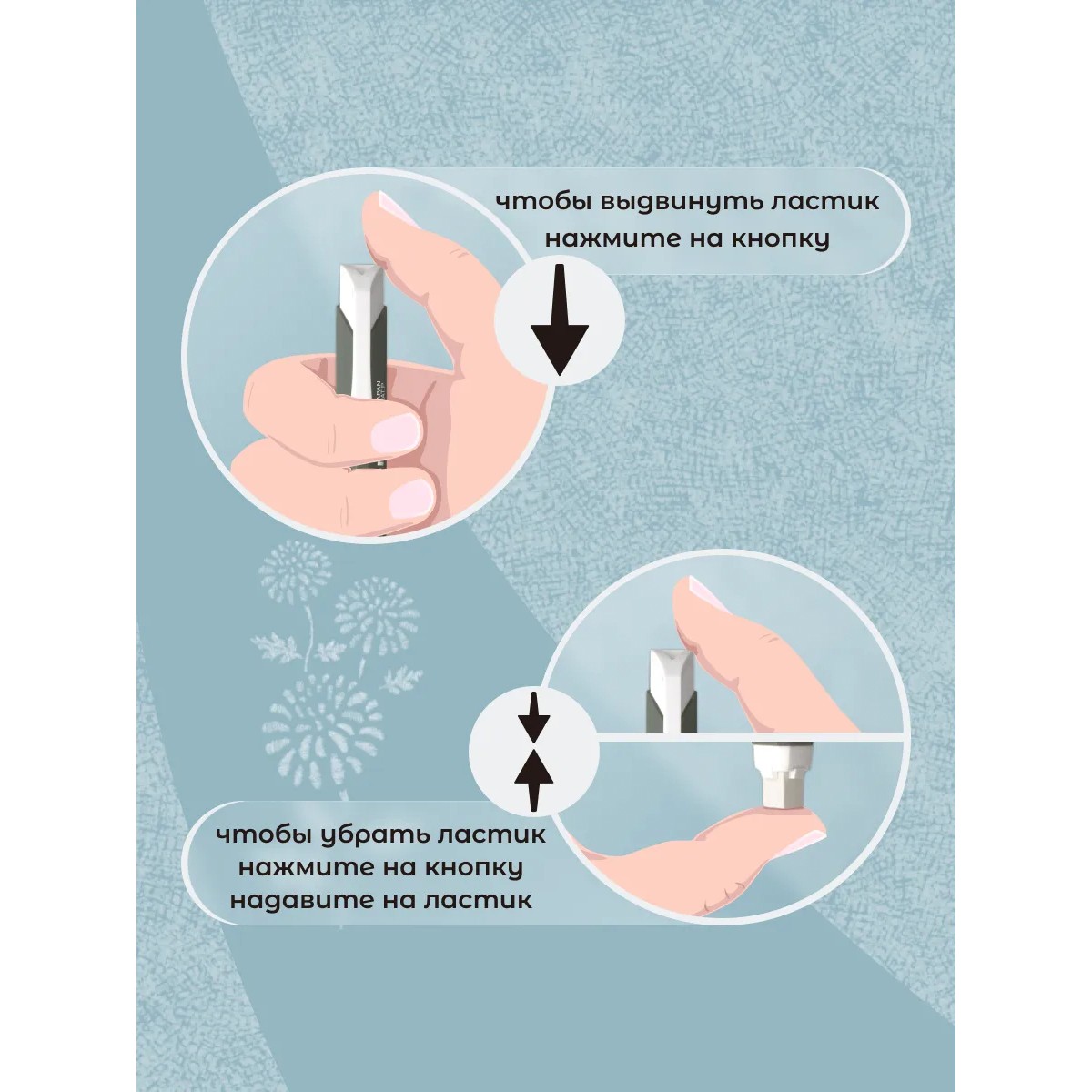 чтобы выдвинуть ластик нажмите на кнопку

чтобы убрать ластик нажмите на кнопку надавите на ластик