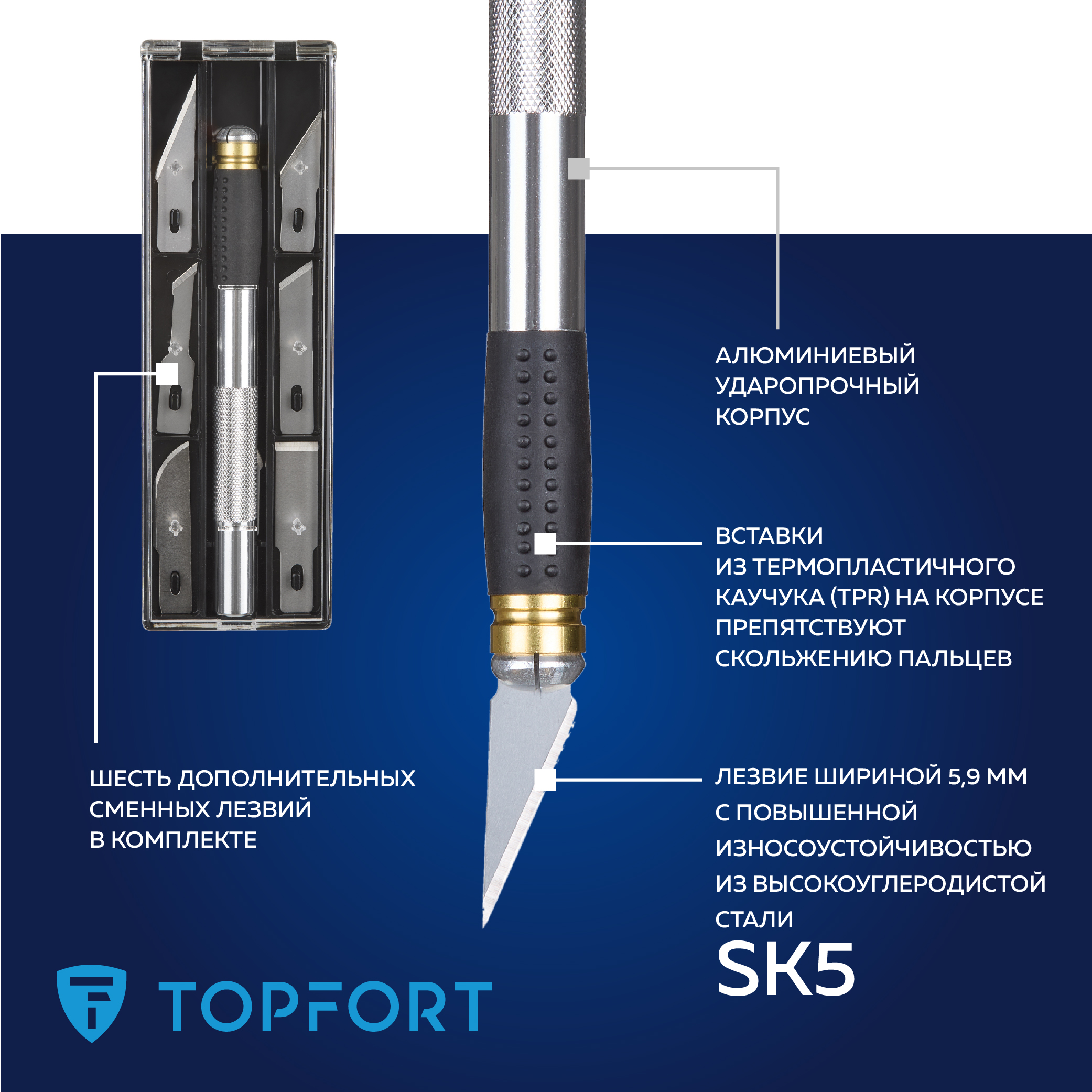 АЛЮМИНИЕВЫЙ
УДАРОПРОЧНЫЙ
КОРПУС

ВСТАВКИ
ИЗ ТЕРМОПЛАСТИЧНОГО
КАУЧУКА (TPR) НА КОРПУСЕ
ПРЕПЯТСТВУЮТ
СКОЛЬЖЕНИЮ ПАЛЬЦЕВ

ШЕСТЬ ДОПОЛНИТЕЛЬНЫХ
СМЕННЫХ ЛЕЗВИЙ
В КОМПЛЕКТЕ

ЛЕЗВИЕ ШИРИНОЙ 5,9 ММ
С ПОВЫШЕННОЙ
ИЗНОСОУСТОЙЧИВОСТЬЮ
ИЗ ВЫСОКОУГЛЕРОДИСТОЙ
СТАЛИ
SK5

TOPFORT