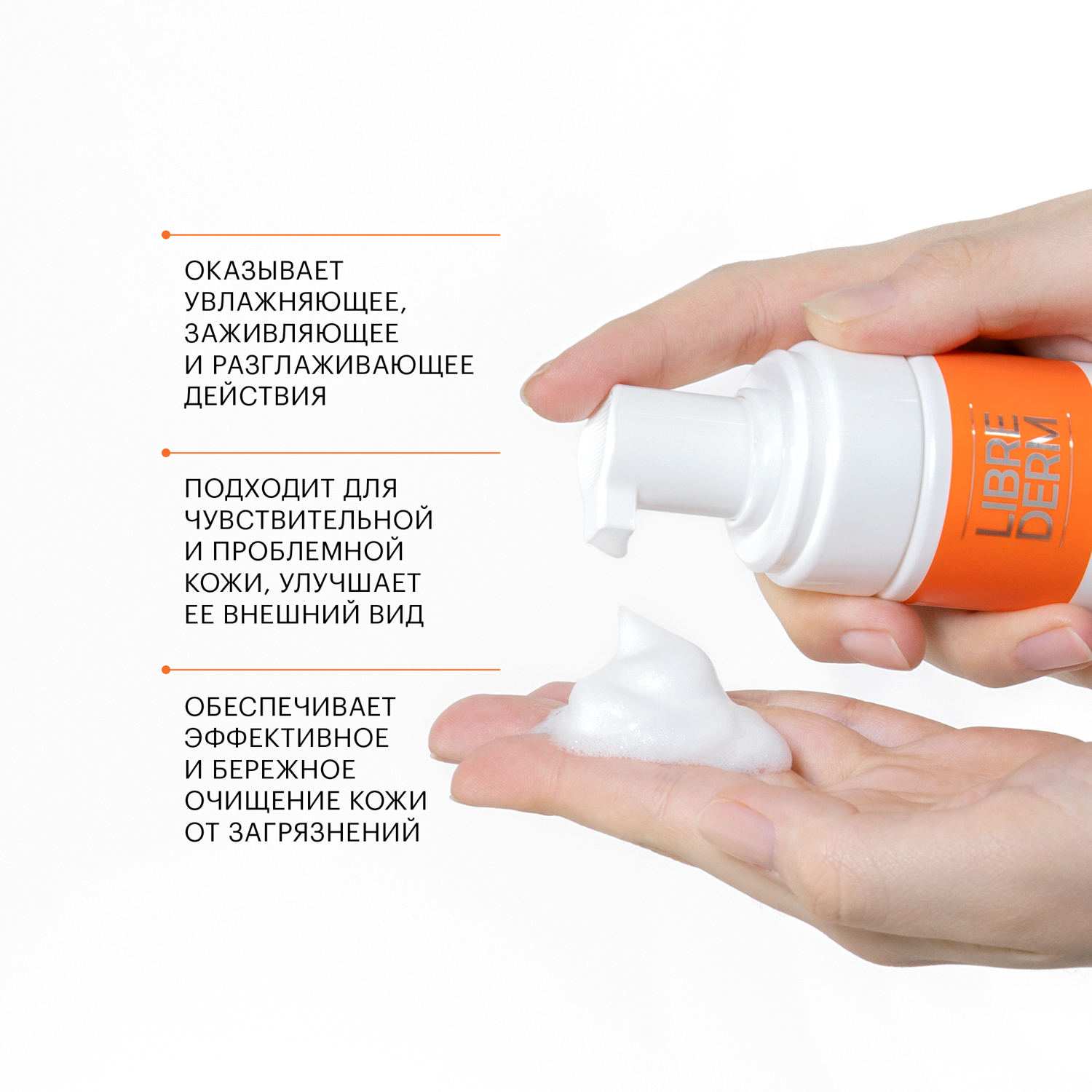 ОКАЗЫВАЕТ УВЛАЖНЯЮЩЕЕ, ЗАЖИВЛЯЮЩЕЕ И РАЗГЛАЖИВАЮЩЕЕ ДЕЙСТВИЯ

ПОДХОДИТ ДЛЯ ЧУВСТВИТЕЛЬНОЙ И ПРОБЛЕМНОЙ КОЖИ, УЛУЧШАЕТ ЕЕ ВНЕШНИЙ ВИД

ОБЕСПЕЧИВАЕТ ЭФФЕКТИВНОЕ И БЕРЕЖНОЕ ОЧИЩЕНИЕ КОЖИ ОТ ЗАГРЯЗНЕНИЙ

LIBRE DERM