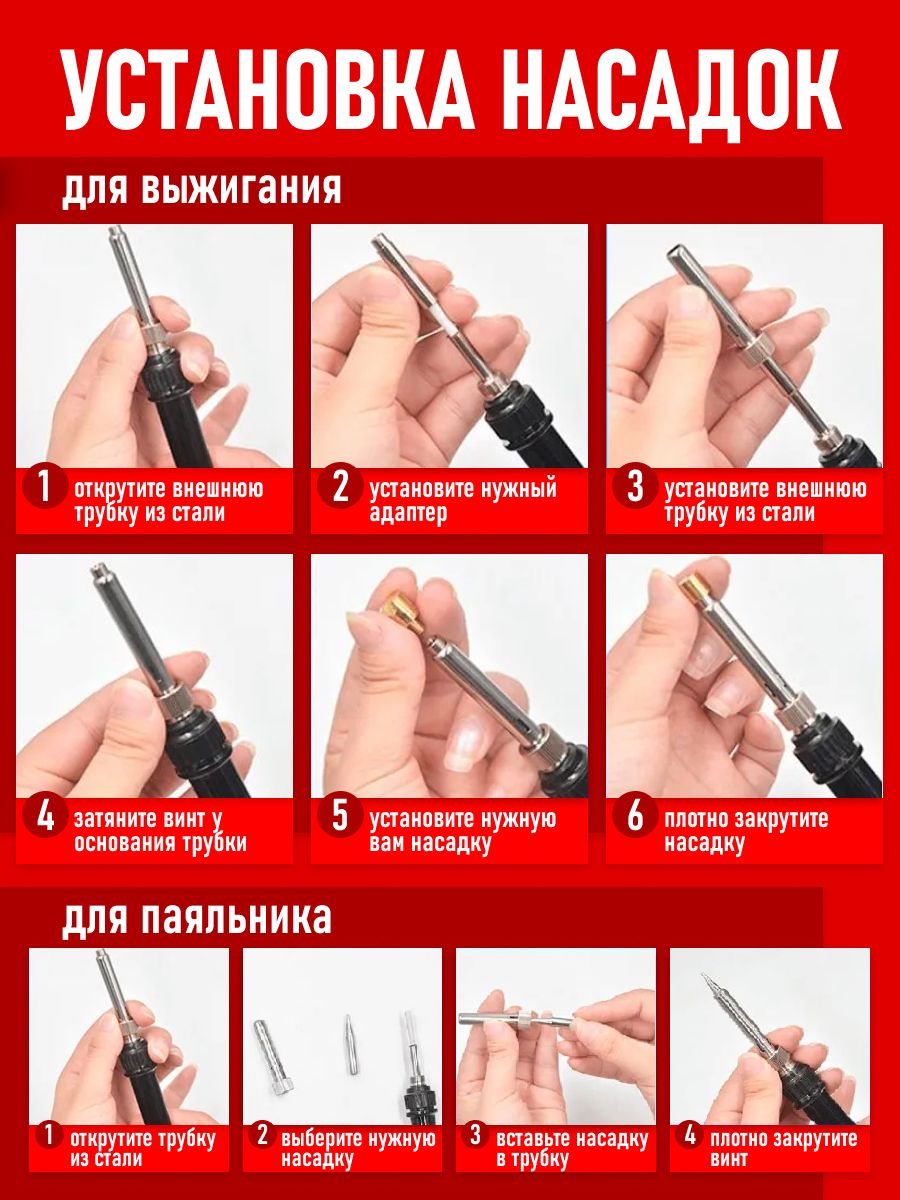 УСТАНОВКА НАСАДОК

для выжигания

1 открутите внешнюю трубку из стали

2 установите нужный адаптер

3 установите внешнюю трубку из стали

4 затяните винт у основания трубки

5 установите нужную вам насадку

6 плотно закрутите насадку

для паяльника

1 открутите трубку из стали

2 выберите нужную насадку

3 вставьте насадку в трубку

4 плотно закрутите винт