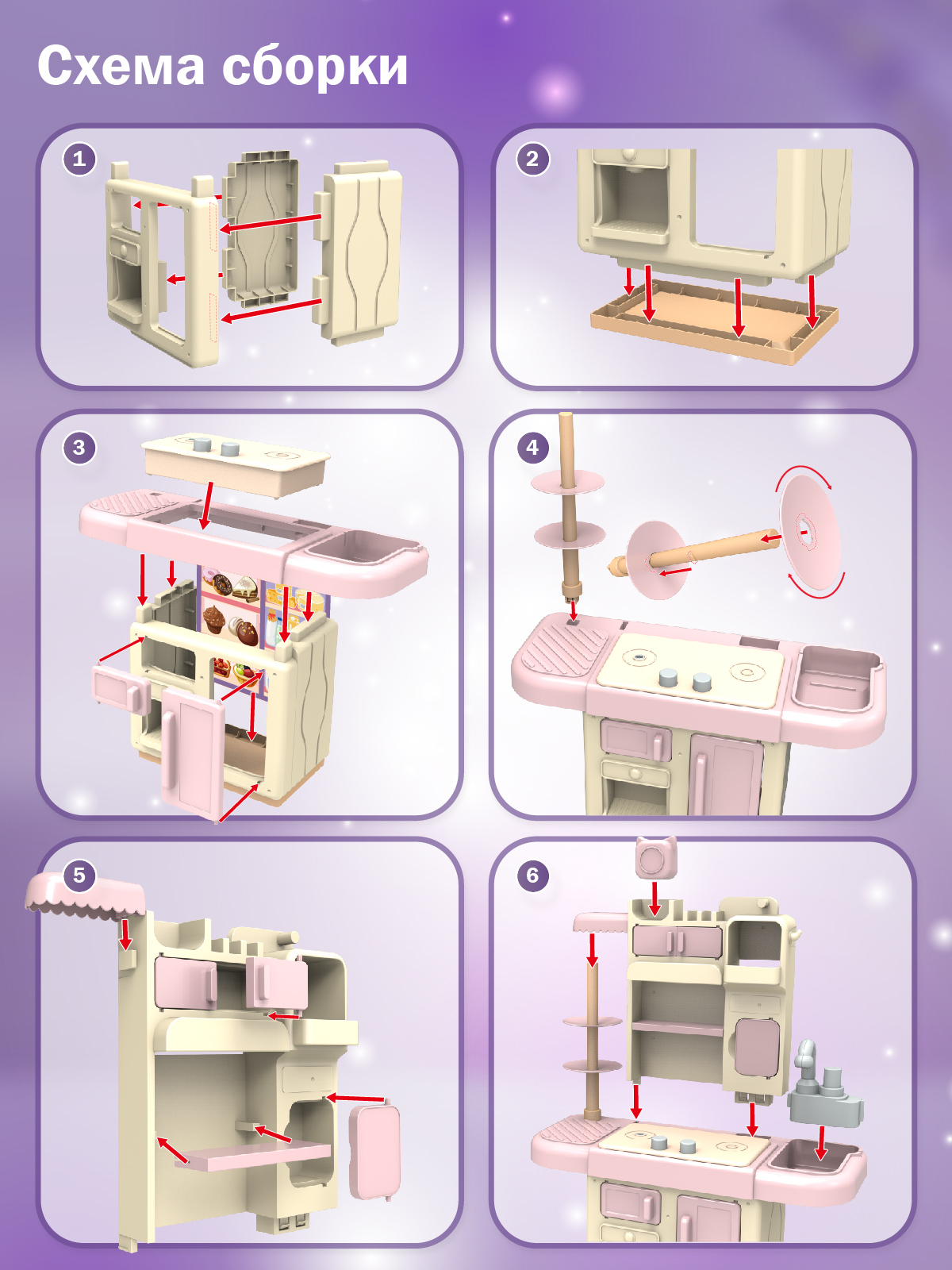 Схема сборки

1

2

3

4

5

6