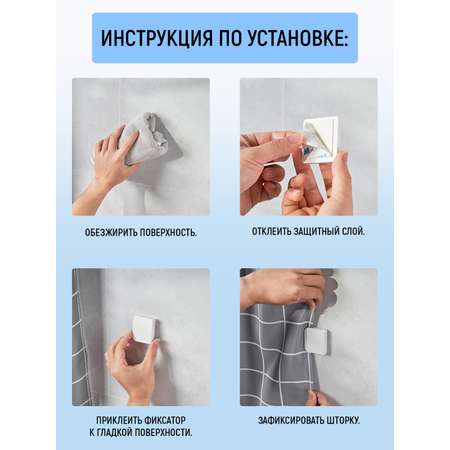 ИНСТРУКЦИЯ ПО УСТАНОВКЕ:

ОБЕЗЖИРИТЬ ПОВЕРХНОСТЬ.

ОТКЛЕИТЬ ЗАЩИТНЫЙ СЛОЙ.

ПРИКЛЕИТЬ ФИКСАТОР К ГЛАДКОЙ ПОВЕРХНОСТИ.

ЗАФИКСИРОВАТЬ ШТОРКУ.