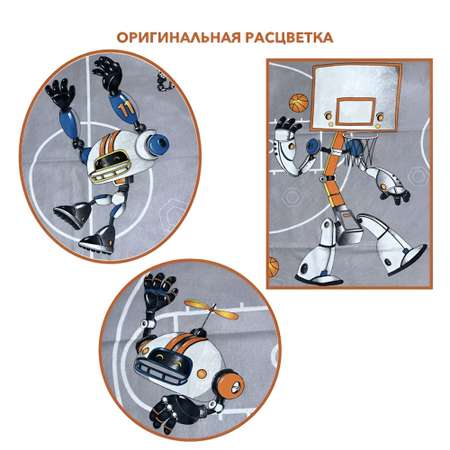 ОРИГИНАЛЬНАЯ РАСЦВЕТКА

11