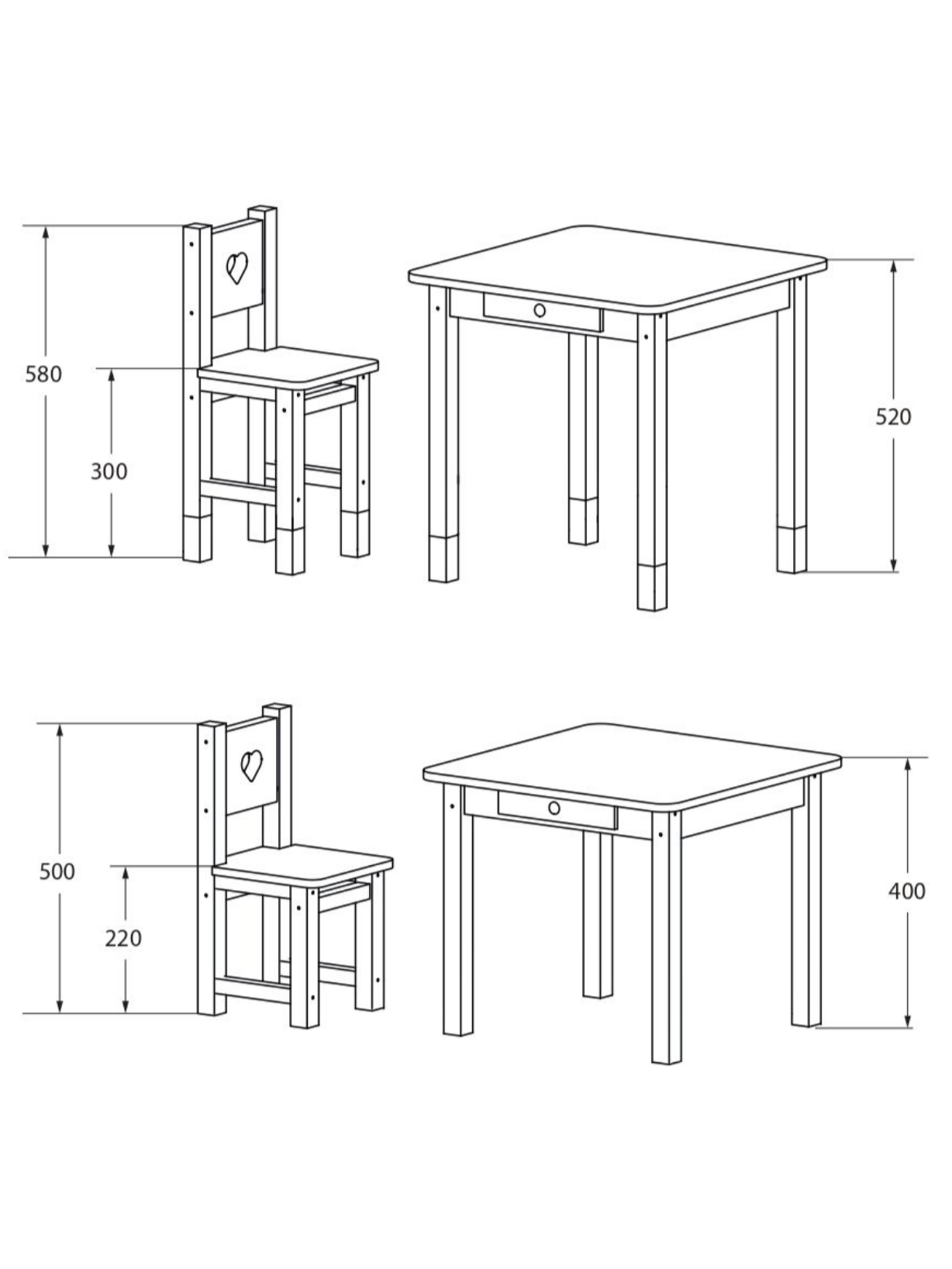 580

300

520

500

220

400