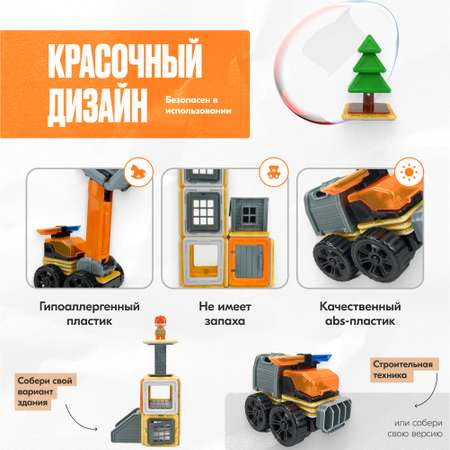 КРАСОЧНЫЙ ДИЗАЙН

Безопасен в использовании

Гипоаллергенный пластик

Не имеет запаха

Качественный abs-пластик

Собери свой вариант здания

Строительная техника

или собери свою версию