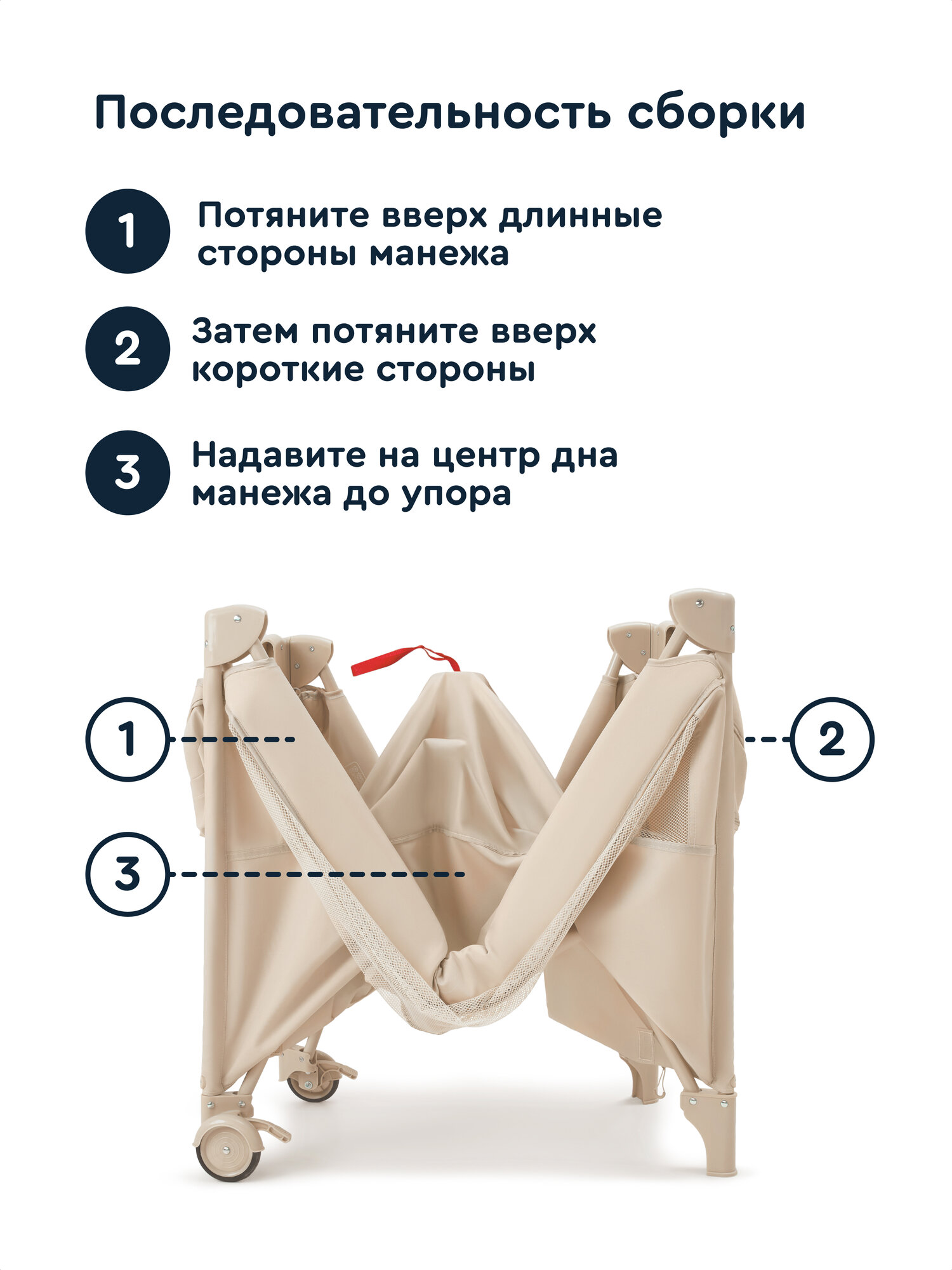 Последовательность сборки

1 Потяните вверх длинные стороны манежа

2 Затем потяните вверх короткие стороны

3 Надавите на центр дна манежа до упора

1

2

3