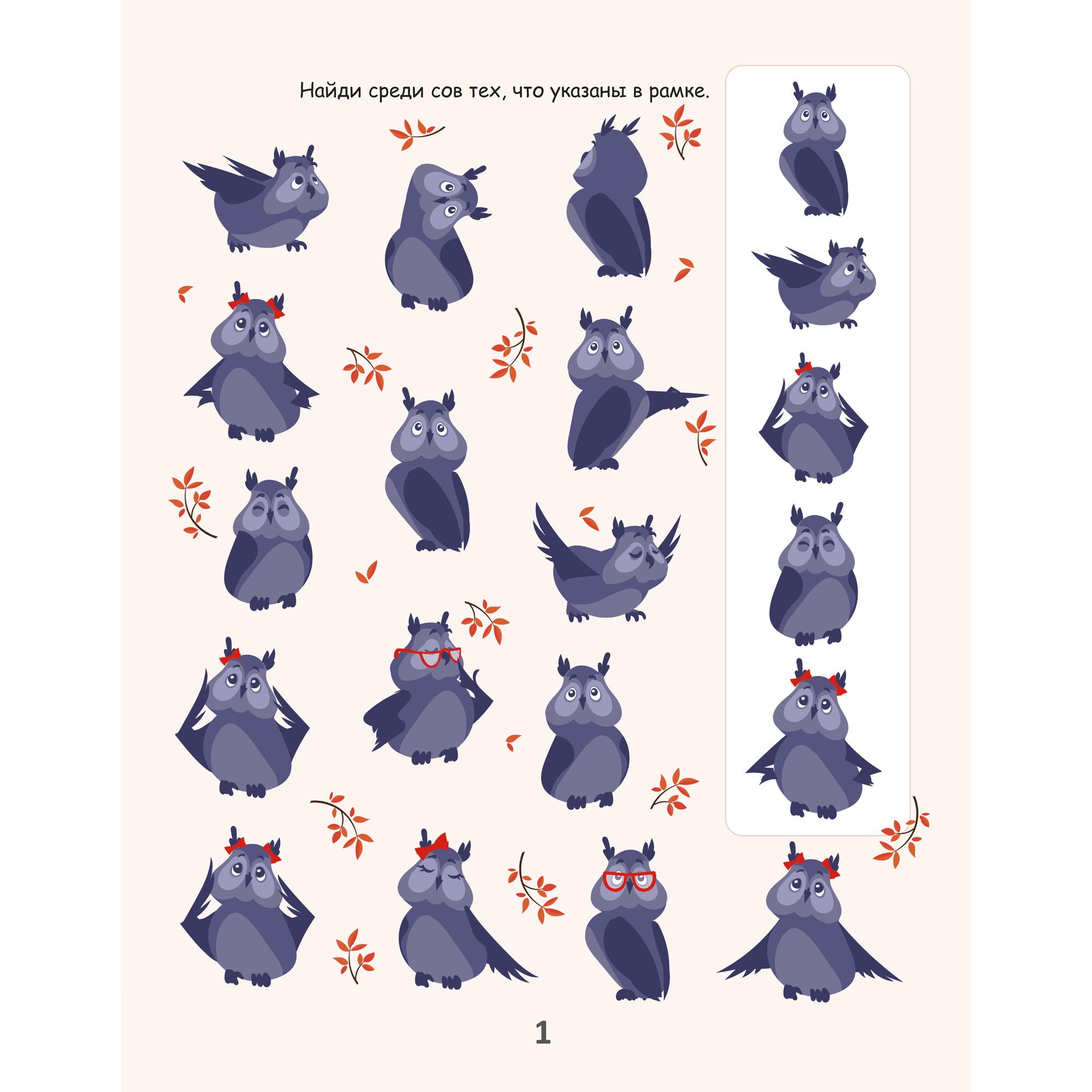 Найди среди сов тех, что указаны в рамке.

1