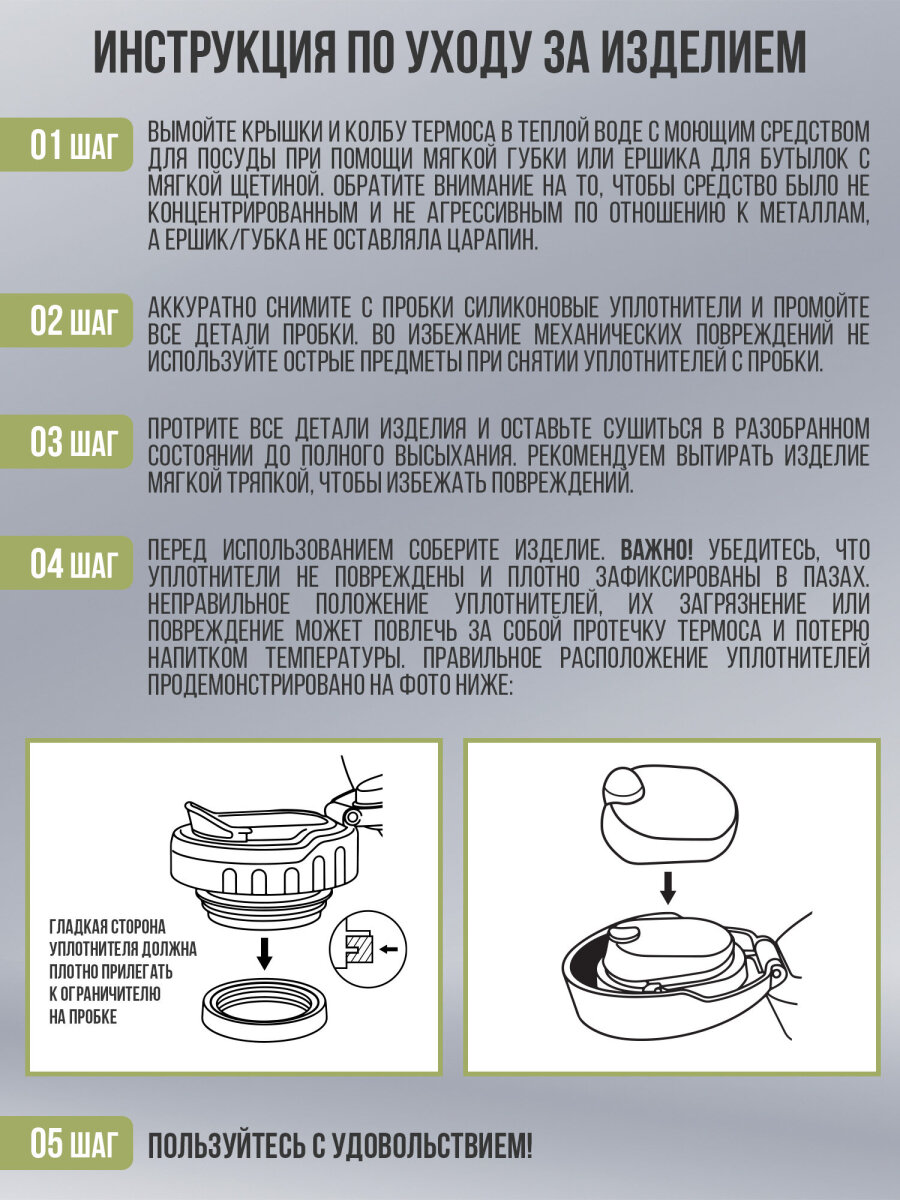 ИНСТРУКЦИЯ ПО УХОДУ ЗА ИЗДЕЛИЕМ

01 ШАГ

ВЫМОЙТЕ КРЫШКИ И КОЛБУ ТЕРМОСА В ТЕПЛОЙ ВОДЕ С МОЮЩИМ СРЕДСТВОМ ДЛЯ ПОСУДЫ ПРИ ПОМОЩИ МЯГКОЙ ГУБКИ ИЛИ ЕРШИКА ДЛЯ БУТЫЛОК С МЯГКОЙ ЩЕТИНОЙ. ОБРАТИТЕ ВНИМАНИЕ НА ТО, ЧТОБЫ СРЕДСТВО БЫЛО НЕ КОНЦЕНТРИРОВАННЫМ И НЕ АГРЕССИВНЫМ ПО ОТНОШЕНИЮ К МЕТАЛЛАМ, А ЕРШИК/ГУБКА НЕ ОСТАВЛЯЛА ЦАРАПИН.

02 ШАГ

АККУРАТНО СНИМИТЕ С ПРОБКИ СИЛИКОНОВЫЕ УПЛОТНИТЕЛИ И ПРОМОЙТЕ ВСЕ ДЕТАЛИ ПРОБКИ. ВО ИЗБЕЖАНИЕ МЕХАНИЧЕСКИХ ПОВРЕЖДЕНИЙ НЕ ИСПОЛЬЗУЙТЕ ОСТРЫЕ ПРЕДМЕТЫ ПРИ СНЯТИИ УПЛОТНИТЕЛЕЙ С ПРОБКИ.

03 ШАГ

ПРОТРИТЕ ВСЕ ДЕТАЛИ ИЗДЕЛИЯ И ОСТАВЬТЕ СУШИТЬСЯ В РАЗОБРАННОМ СОСТОЯНИИ ДО ПОЛНОГО ВЫСЫХАНИЯ. РЕКОМЕНДУЕМ ВЫТИРАТЬ ИЗДЕЛИЕ МЯГКОЙ ТРЯПКОЙ, ЧТОБЫ ИЗБЕЖАТЬ ПОВРЕЖДЕНИЙ.

04 ШАГ

ПЕРЕД ИСПОЛЬЗОВАНИЕМ СОБЕРИТЕ ИЗДЕЛИЕ. ВАЖНО! УБЕДИТЕСЬ, ЧТО УПЛОТНИТЕЛИ НЕ ПОВРЕЖДЕНЫ И ПЛОТНО ЗАФИКСИРОВАНЫ В ПАЗАХ. НЕПРАВИЛЬНОЕ ПОЛОЖЕНИЕ УПЛОТНИТЕЛЕЙ, ИХ ЗАГРЯЗНЕНИЕ ИЛИ ПОВРЕЖДЕНИЕ МОЖЕТ ПОВЛЕЧЬ ЗА СОБОЙ ПРОТЕЧКУ ТЕРМОСА И ПОТЕРЮ НАПИТКОМ ТЕМПЕРАТУРЫ. ПРАВИЛЬНОЕ РАСПОЛОЖЕНИЕ УПЛОТНИТЕЛЕЙ ПРОДЕМОНСТРИРОВАНО НА ФОТО НИЖЕ:

ГЛАДКАЯ СТОРОНА УПЛОТНИТЕЛЯ ДОЛЖНА ПЛОТНО ПРИЛЕГАТЬ К ОГРАНИЧИТЕЛЮ НА ПРОБКЕ

05 ШАГ

ПОЛЬЗУЙТЕСЬ С УДОВОЛЬСТВИЕМ!