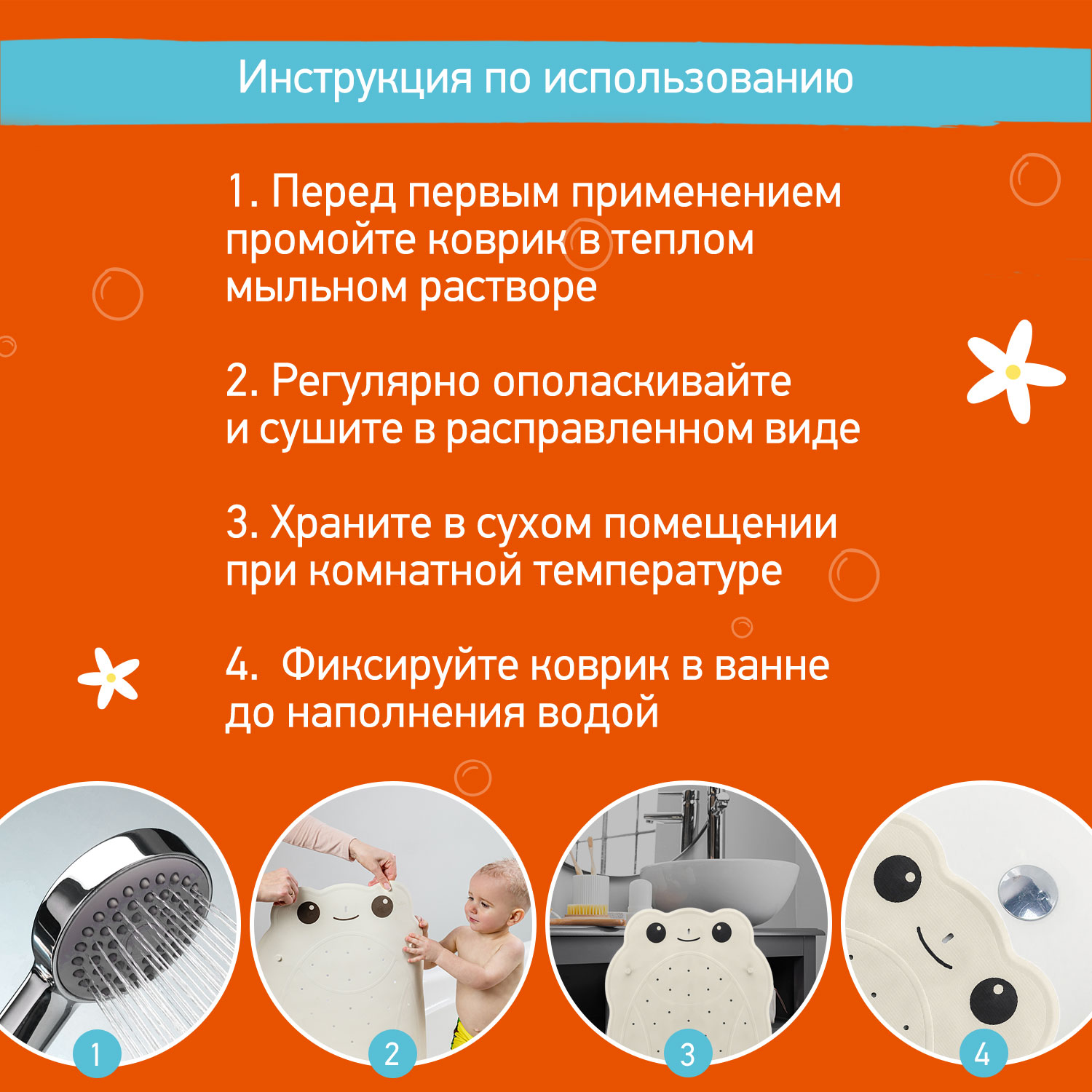 Инструкция по использованию

1. Перед первым применением промойте коврик в теплом мыльном растворе

2. Регулярно ополаскивайте и сушите в расправленном виде

3. Храните в сухом помещении при комнатной температуре

4.  Фиксируйте коврик в ванне до наполнения водой

1

2

3

4