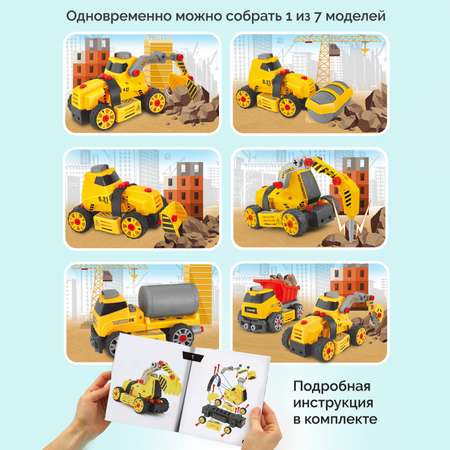 Одновременно можно собрать 1 из 7 моделей

Подробная инструкция в комплекте