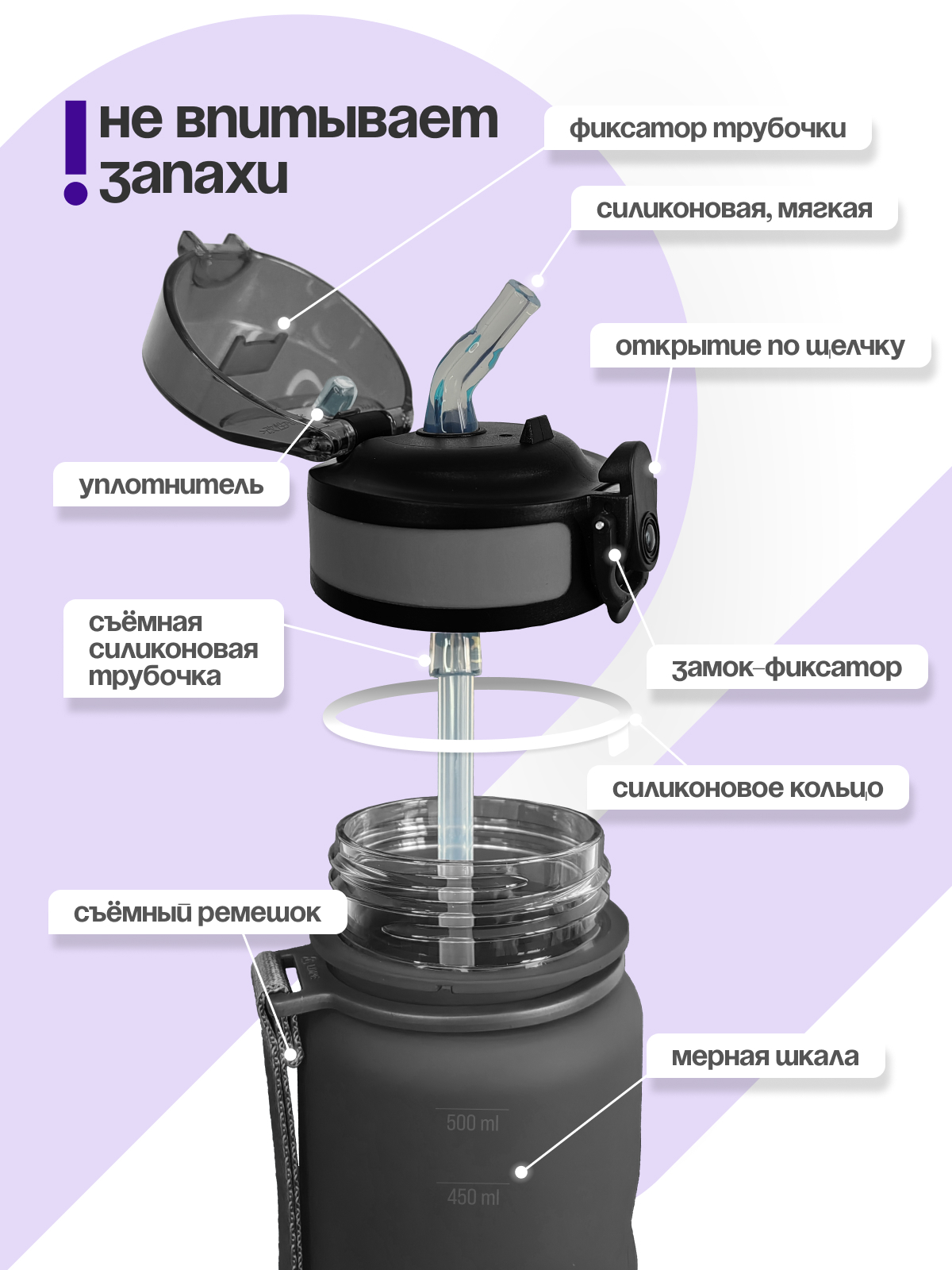 ! не впитывает запахи

фиксатор трубочки

силиконовая, мягкая

открытие по щелчку

уплотнитель

съёмная силиконовая трубочка

замок-фиксатор

силиконовое кольцо

съёмный ремешок

мерная шкала

500 ml

450 ml