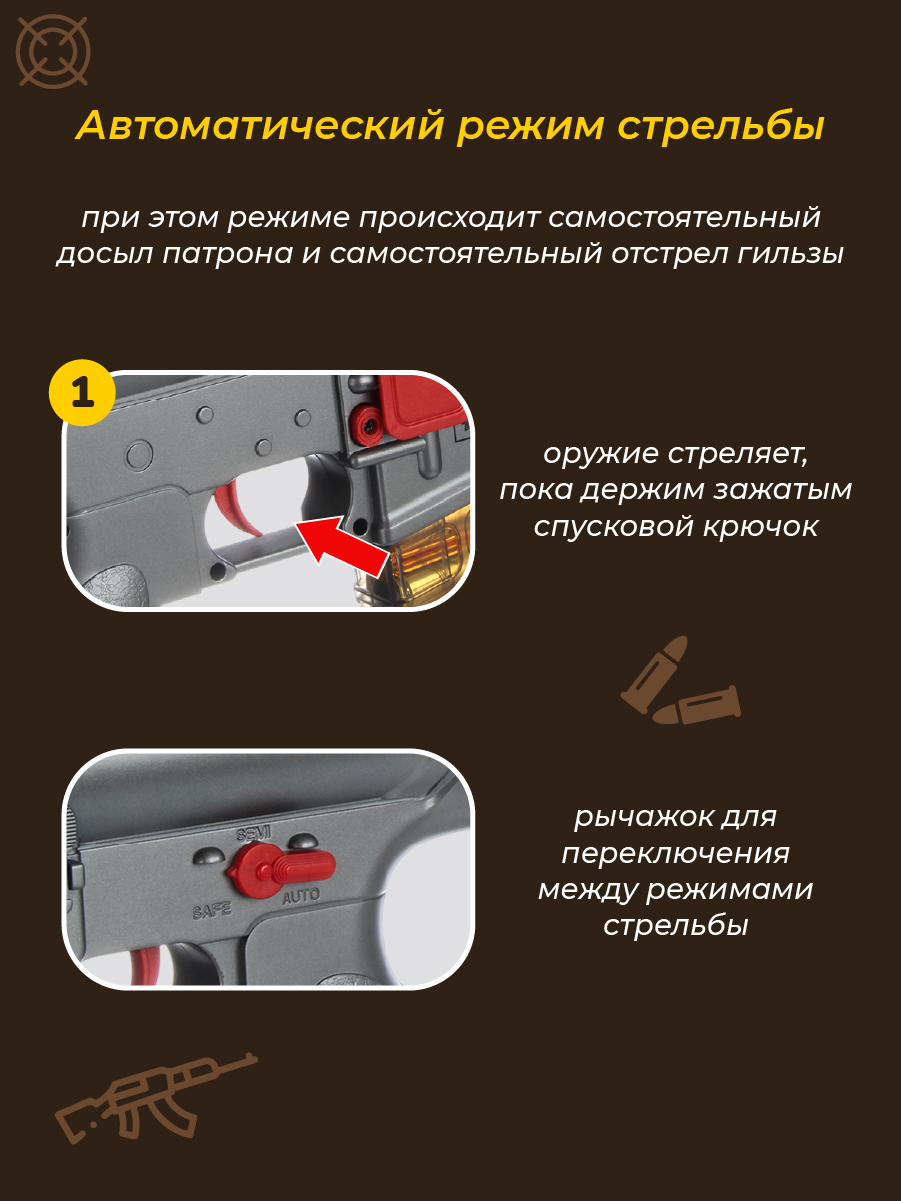 Автоматический режим стрельбы

при этом режиме происходит самостоятельный досыл патрона и самостоятельный отстрел гильзы

1

оружие стреляет, пока держим зажатым спусковой крючок

SEMI
SAFE
AUTO

рычажок для переключения между режимами стрельбы