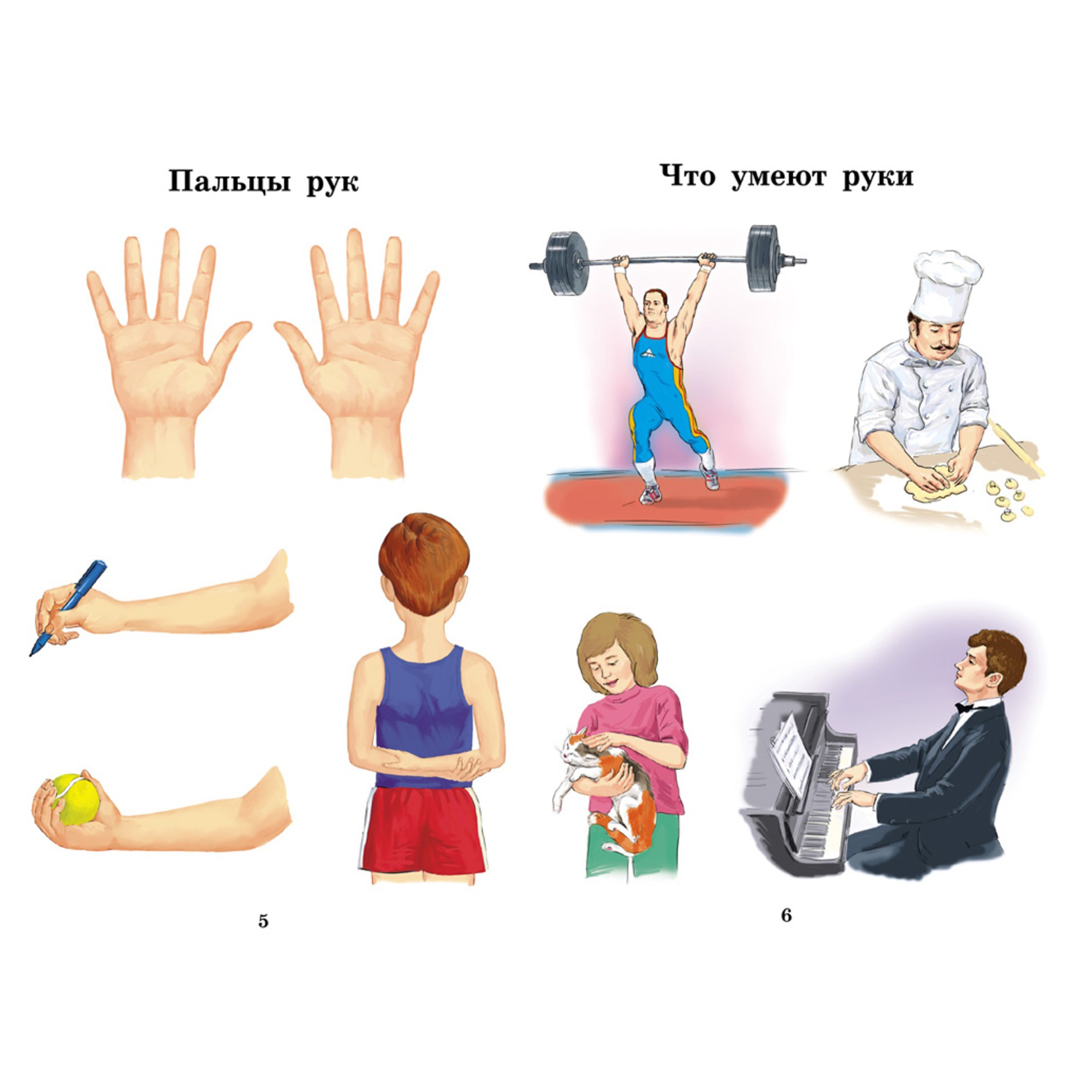 Пальцы рук

5

Что умеют руки

6