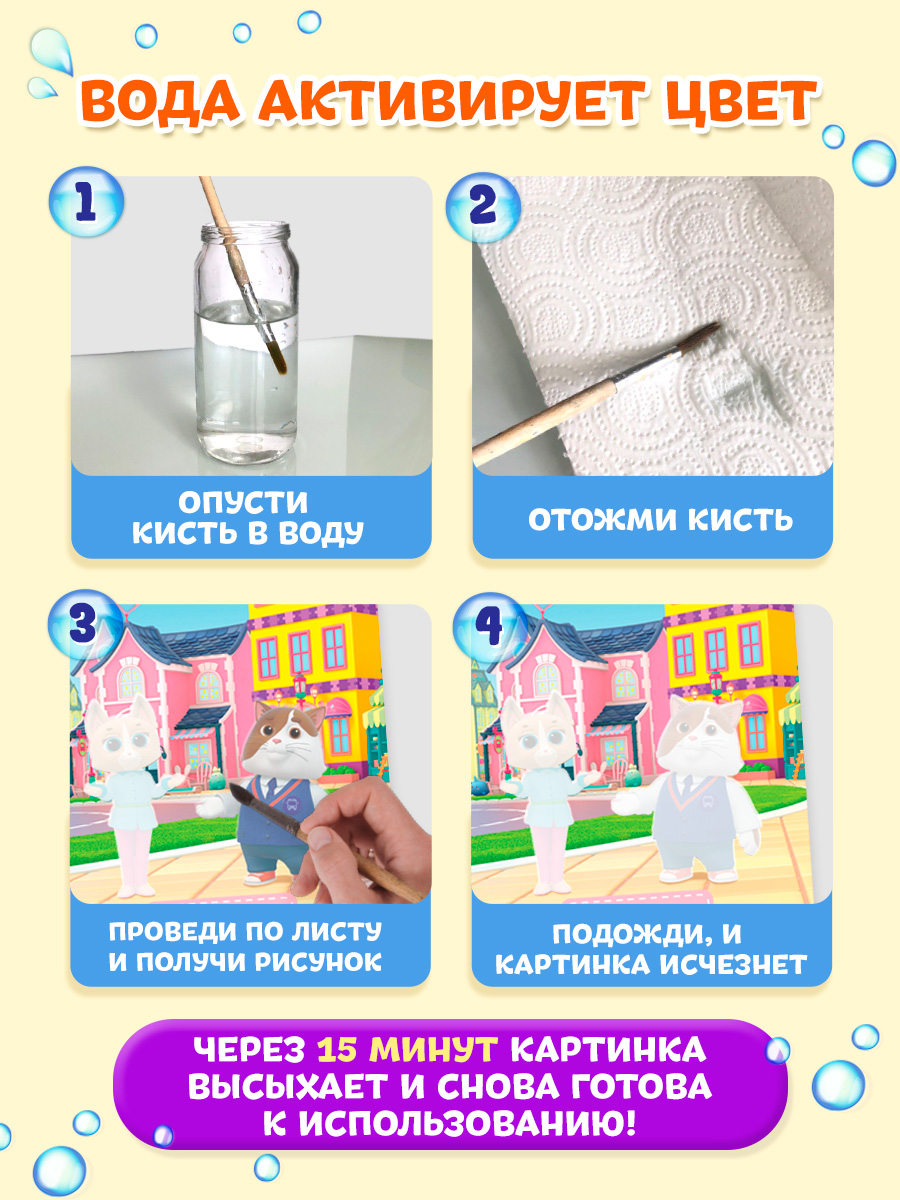 ВОДА АКТИВИРУЕТ ЦВЕТ

1

ОПУСТИ КИСТЬ В ВОДУ

2

ОТОЖМИ КИСТЬ

3

ПРОВЕДИ ПО ЛИСТУ И ПОЛУЧИ РИСУНОК

4

ПОДОЖДИ, И КАРТИНКА ИСЧЕЗНЕТ

ЧЕРЕЗ 15 МИНУТ КАРТИНКА ВЫСЫХАЕТ И СНОВА ГОТОВА К ИСПОЛЬЗОВАНИЮ!