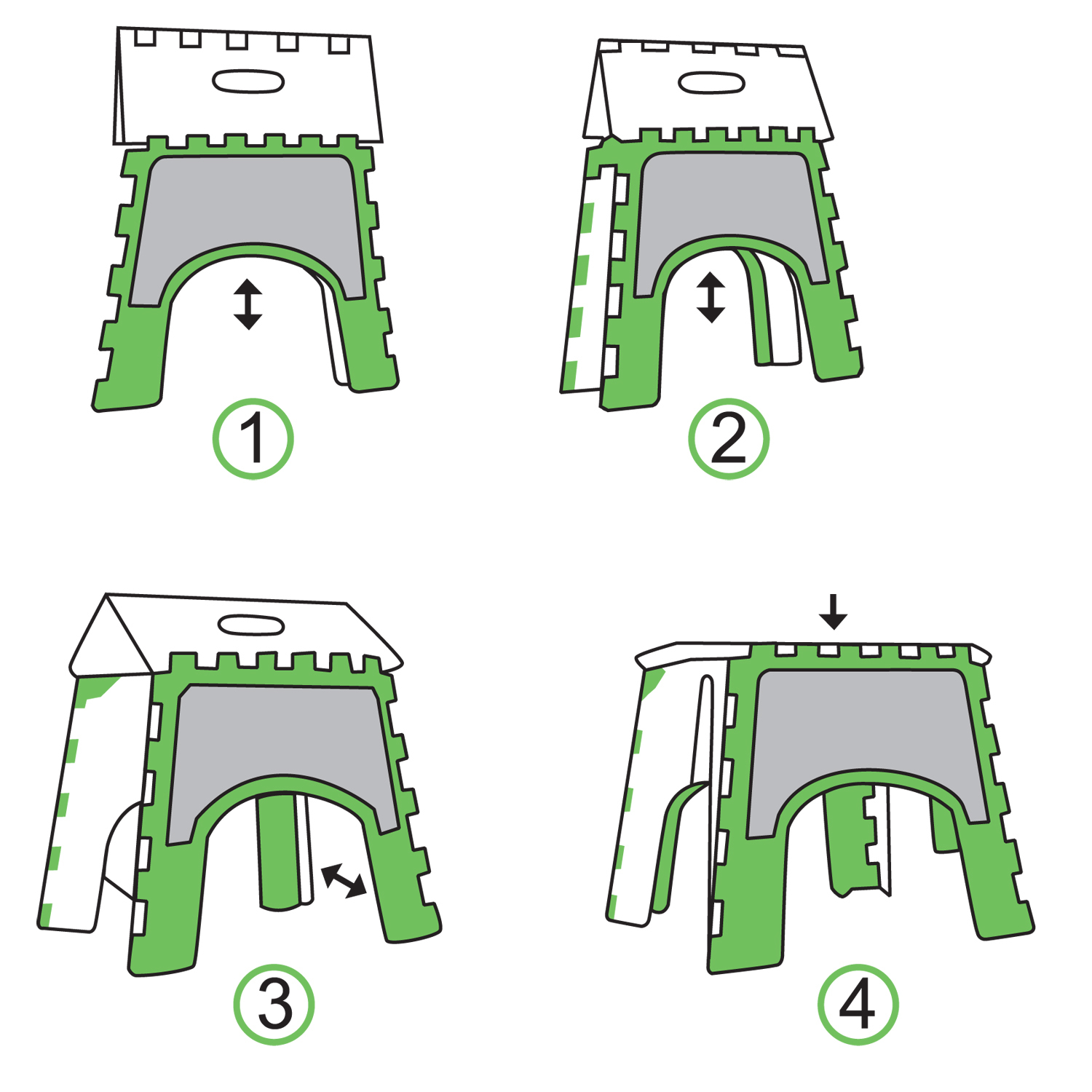 1

2

3

4