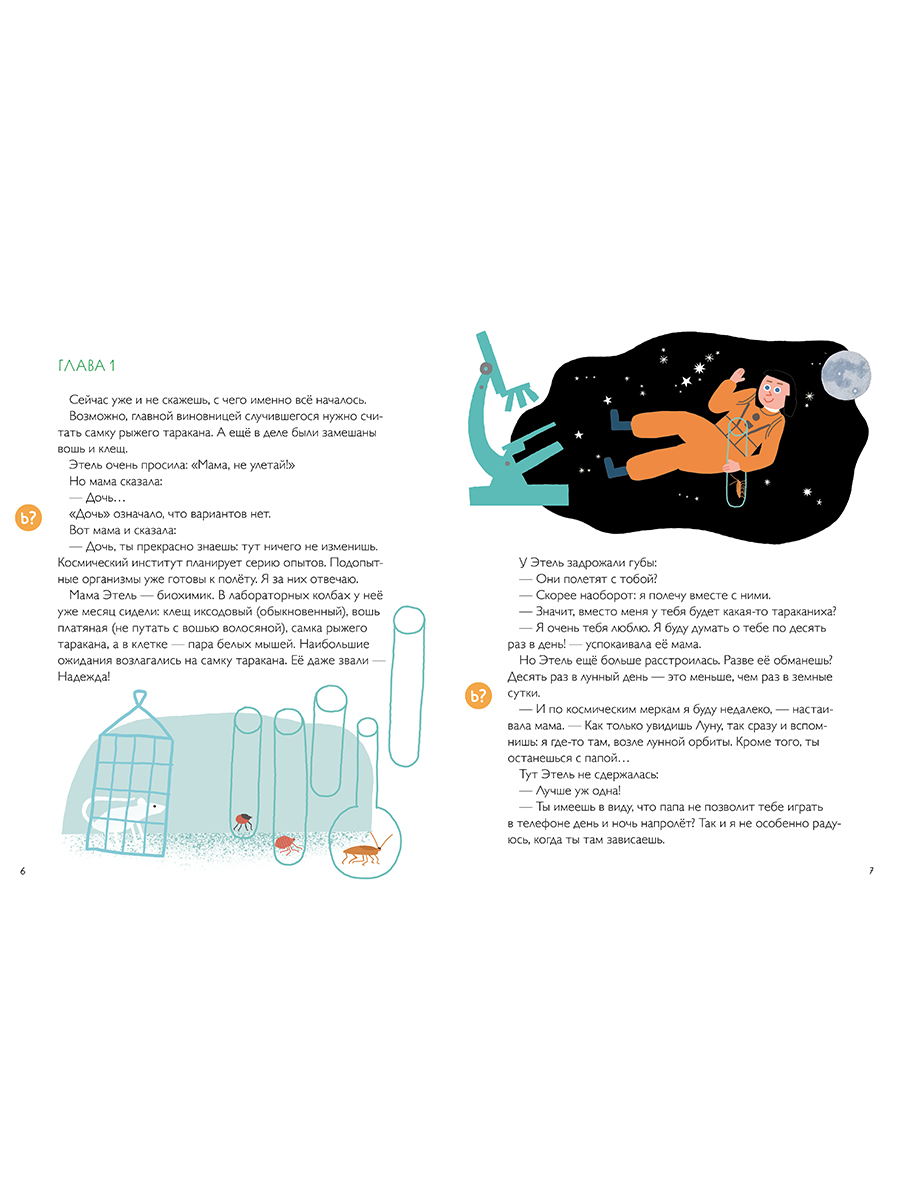 ГЛАВА 1

Сейчас уже и не скажешь, с чего именно всё началось.

Возможно, главной виновницей случившегося нужно считать самку рыжего таракана. А ещё в деле были замешаны вошь и клещ.

Этель очень просила: «Мама, не улетай!»

Но мама сказала:

— Дочь…

b?

«Дочь» означало, что вариантов нет.

Вот мама и сказала:

— Дочь, ты прекрасно знаешь: тут ничего не изменишь. Космический институт планирует серию опытов. Подопытные организмы уже готовы к полёту. Я за них отвечаю.

Мама Этель — биохимик. В лабораторных колбах у неё уже месяц сидели: клещ иксодовый (обыкновенный), вошь платяная (не путать с вошью волосяной), самка рыжего таракана, а в клетке — пара белых мышей. Наибольшие ожидания возлагались на самку таракана. Её даже звали — Надежда!

6

У Этель задрожали губы:

— Они полетят с тобой?

— Скорее наоборот: я полечу вместе с ними.

— Значит, вместо меня у тебя будет какая-то тараканиха?

— Я очень тебя люблю. Я буду думать о тебе по десять раз в день! — успокаивала её мама.

Но Этель ещё больше расстроилась. Разве её обманешь? Десять раз в лунный день — это меньше, чем раз в земные сутки.

b?

— И по космическим меркам я буду недалеко, — настаивала мама. — Как только увидишь Луну, так сразу и вспомнишь: я где-то там, возле лунной орбиты. Кроме того, ты останешься с папой…

Тут Этель не сдержалась:

— Лучше уж одна!

— Ты имеешь в виду, что папа не позволит тебе играть в телефоне день и ночь напролёт? Так и я не особенно радуюсь, когда ты там зависаешь.

7