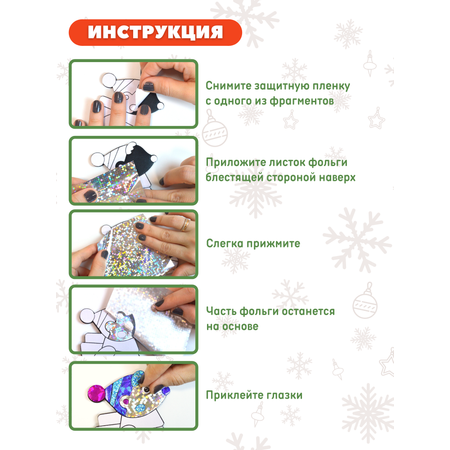 ИНСТРУКЦИЯ

Снимите защитную пленку с одного из фрагментов

Приложите листок фольги блестящей стороной наверх

Слегка прижмите

Часть фольги останется на основе

Приклейте глазки