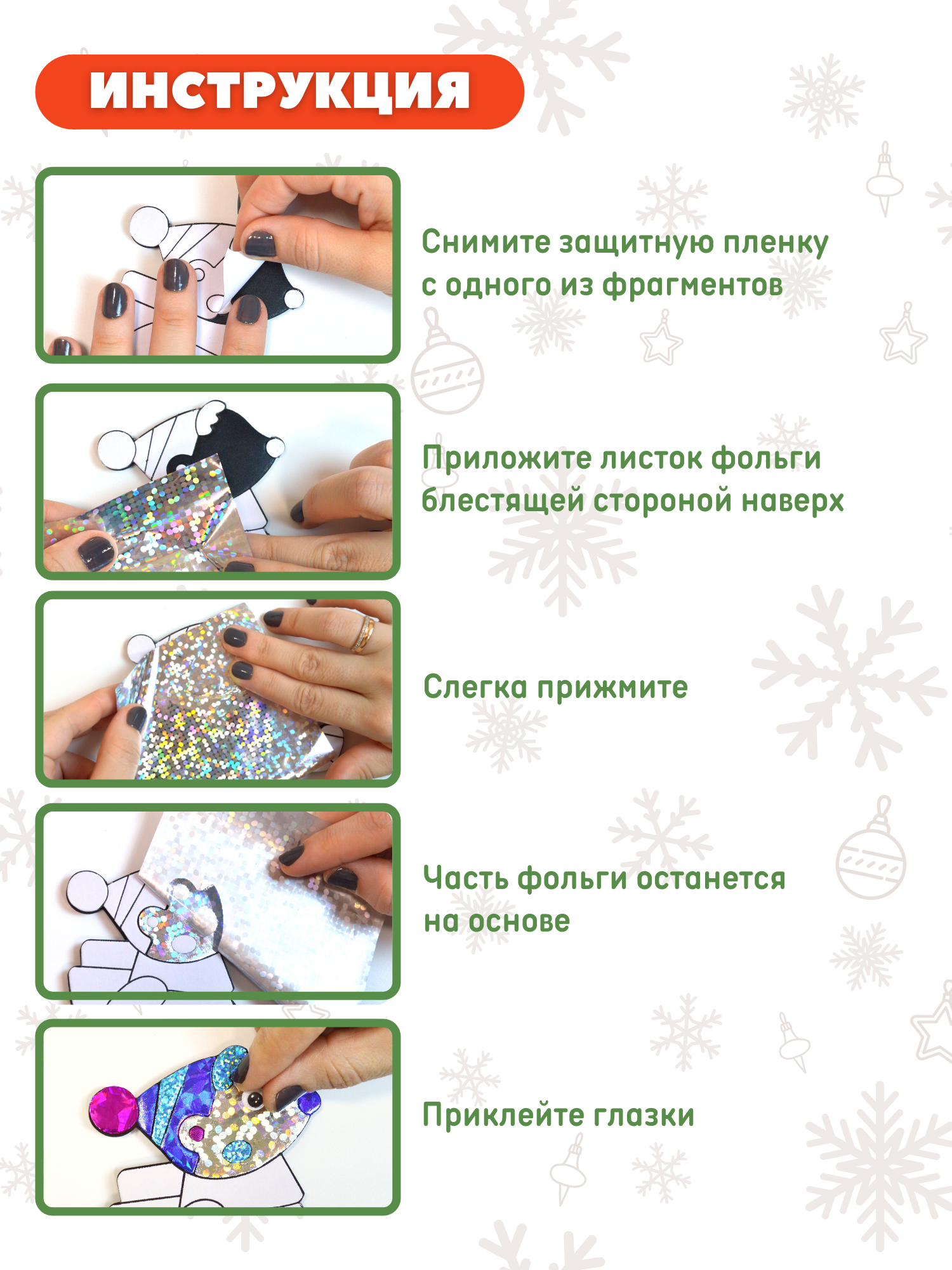 ИНСТРУКЦИЯ

Снимите защитную пленку с одного из фрагментов

Приложите листок фольги блестящей стороной наверх

Слегка прижмите

Часть фольги останется на основе

Приклейте глазки