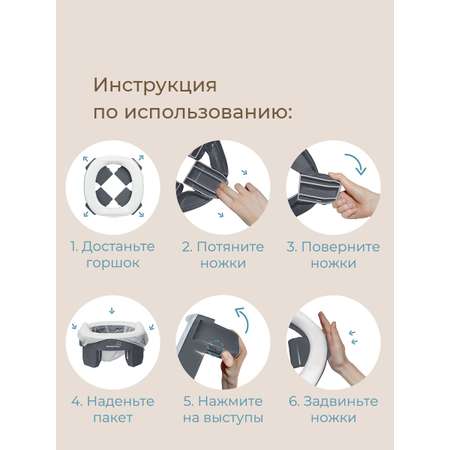 Инструкция по использованию:

1. Достаньте горшок

2. Потяните ножки

3. Поверните ножки

4. Наденьте пакет

5. Нажмите на выступы

6. Задвиньте ножки