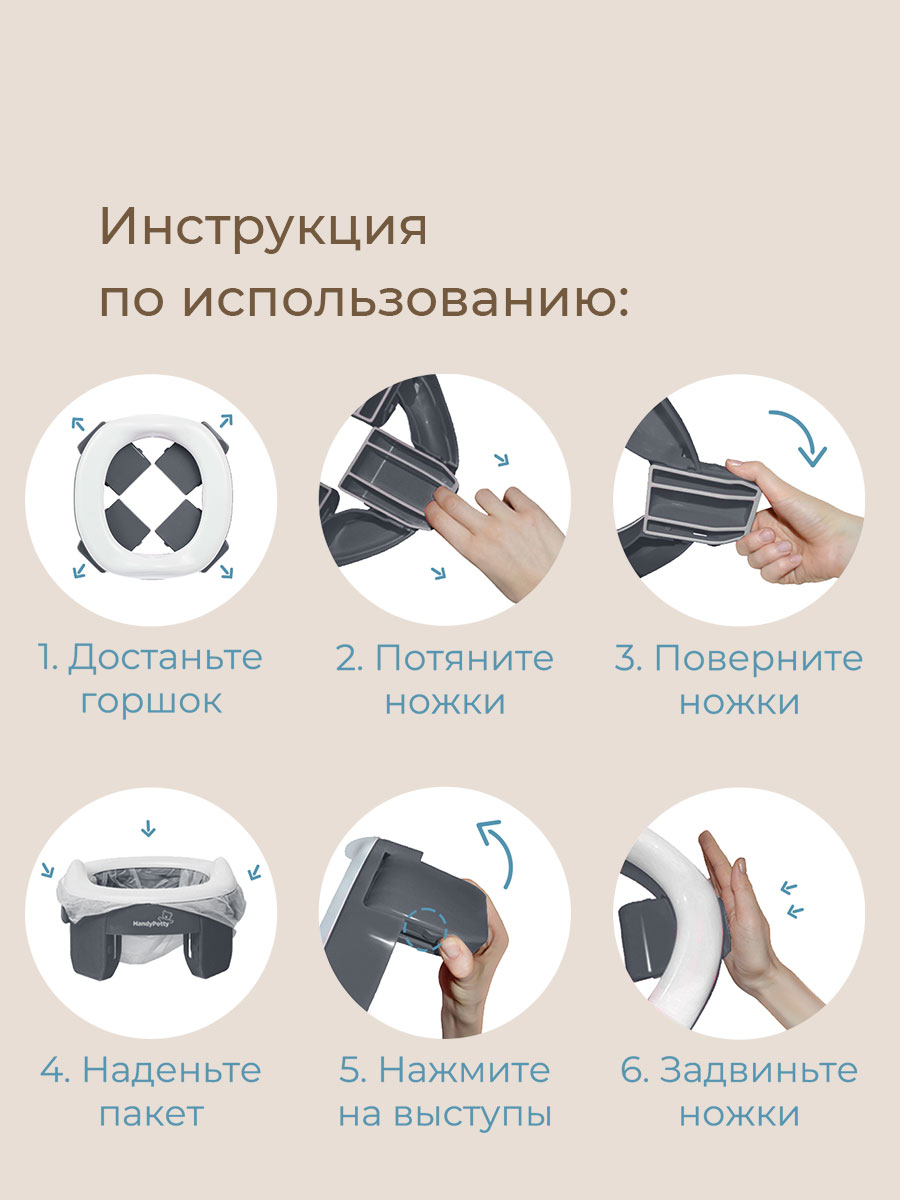 Инструкция по использованию:

1. Достаньте горшок

2. Потяните ножки

3. Поверните ножки

HandyPotty

4. Наденьте пакет

5. Нажмите на выступы

6. Задвиньте ножки