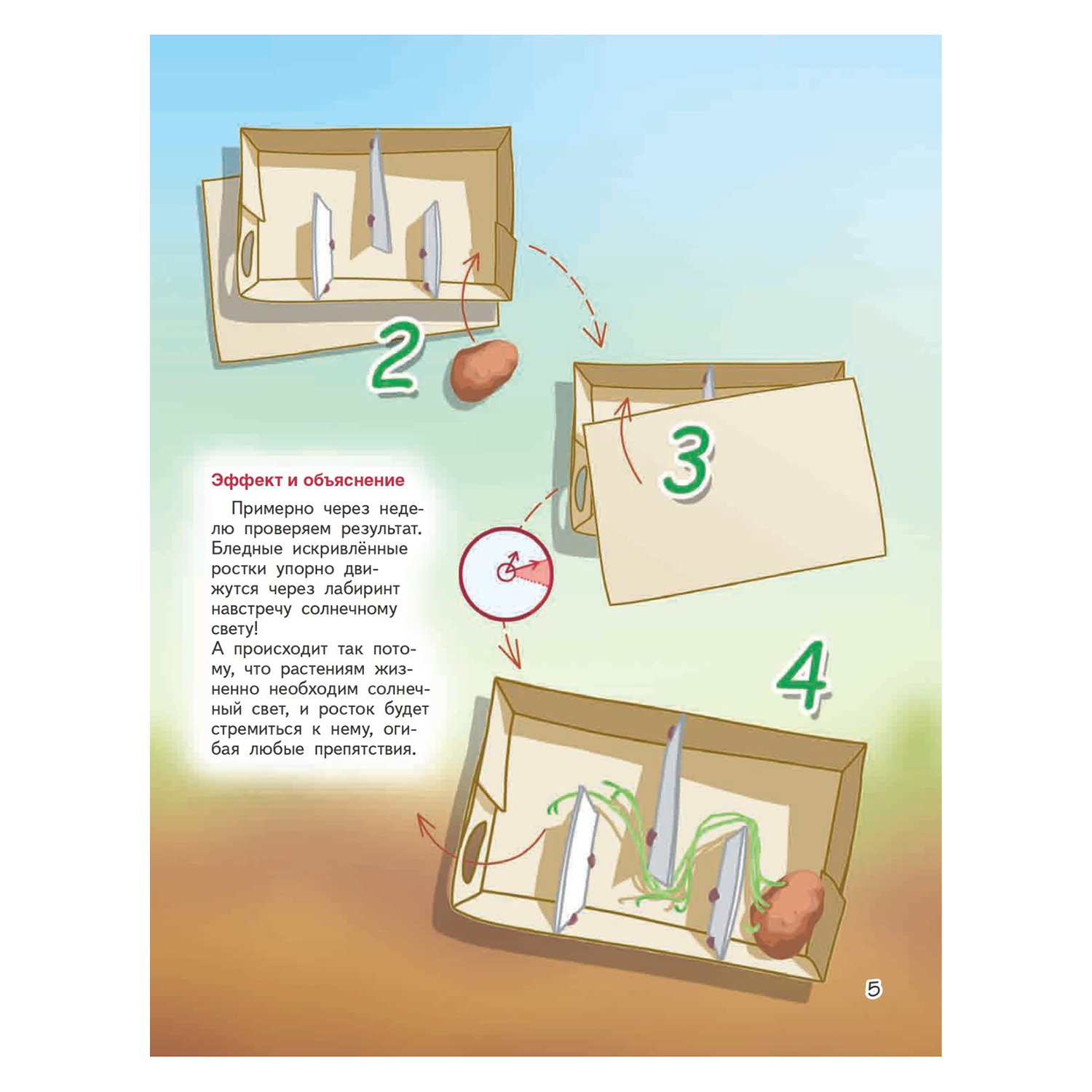 2

3

Эффект и объяснение

Примерно через неделю проверяем результат. Бледные искривлённые ростки упорно движутся через лабиринт навстречу солнечному свету!
А происходит так потому, что растениям жизненно необходим солнечный свет, и росток будет стремиться к нему, огибая любые препятствия.

4

5