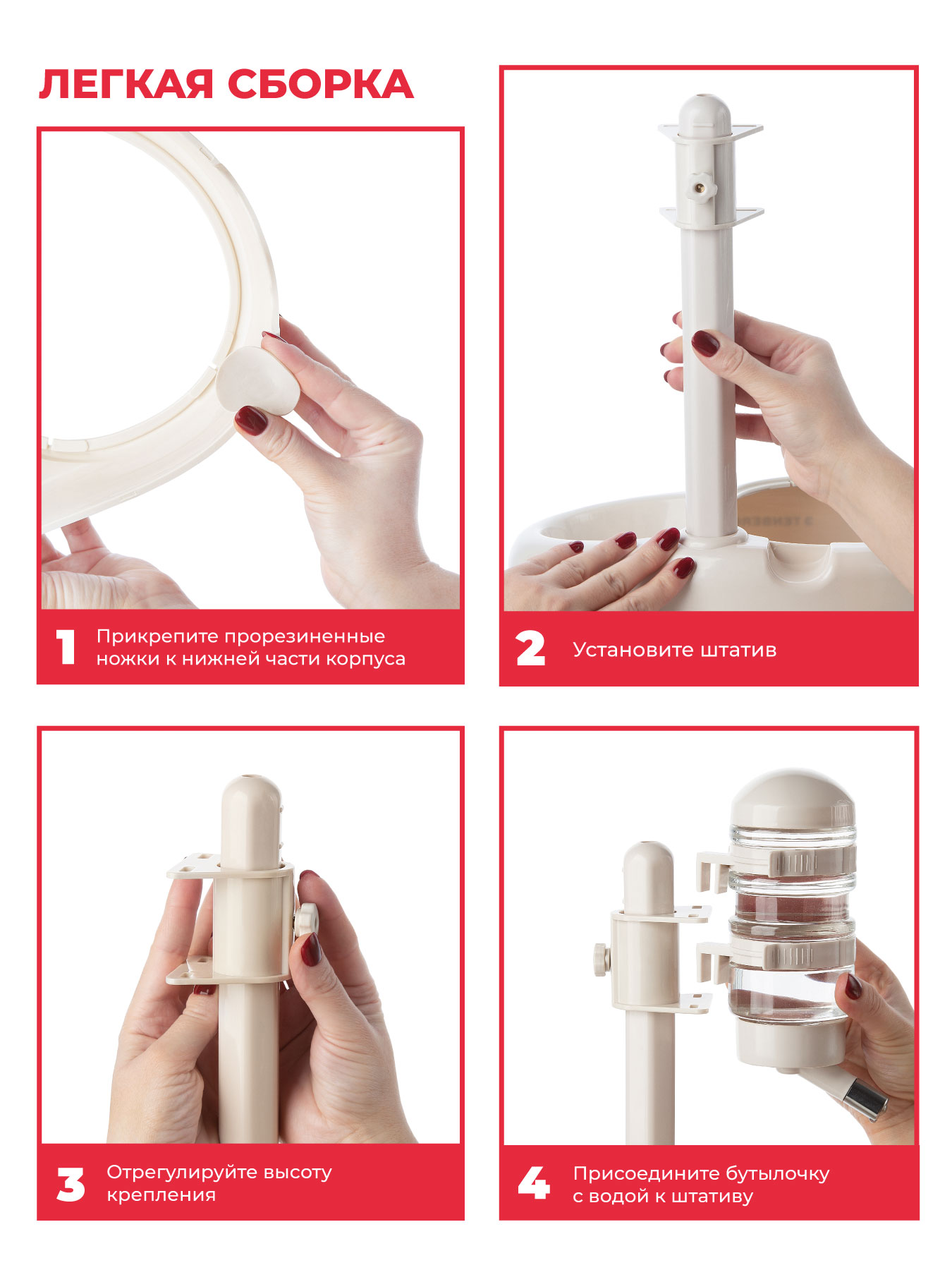 ЛЕГКАЯ СБОРКА

1 Прикрепите прорезиненные ножки к нижней части корпуса

2 Установите штатив

3 Отрегулируйте высоту крепления

4 Присоедините бутылочку с водой к штативу