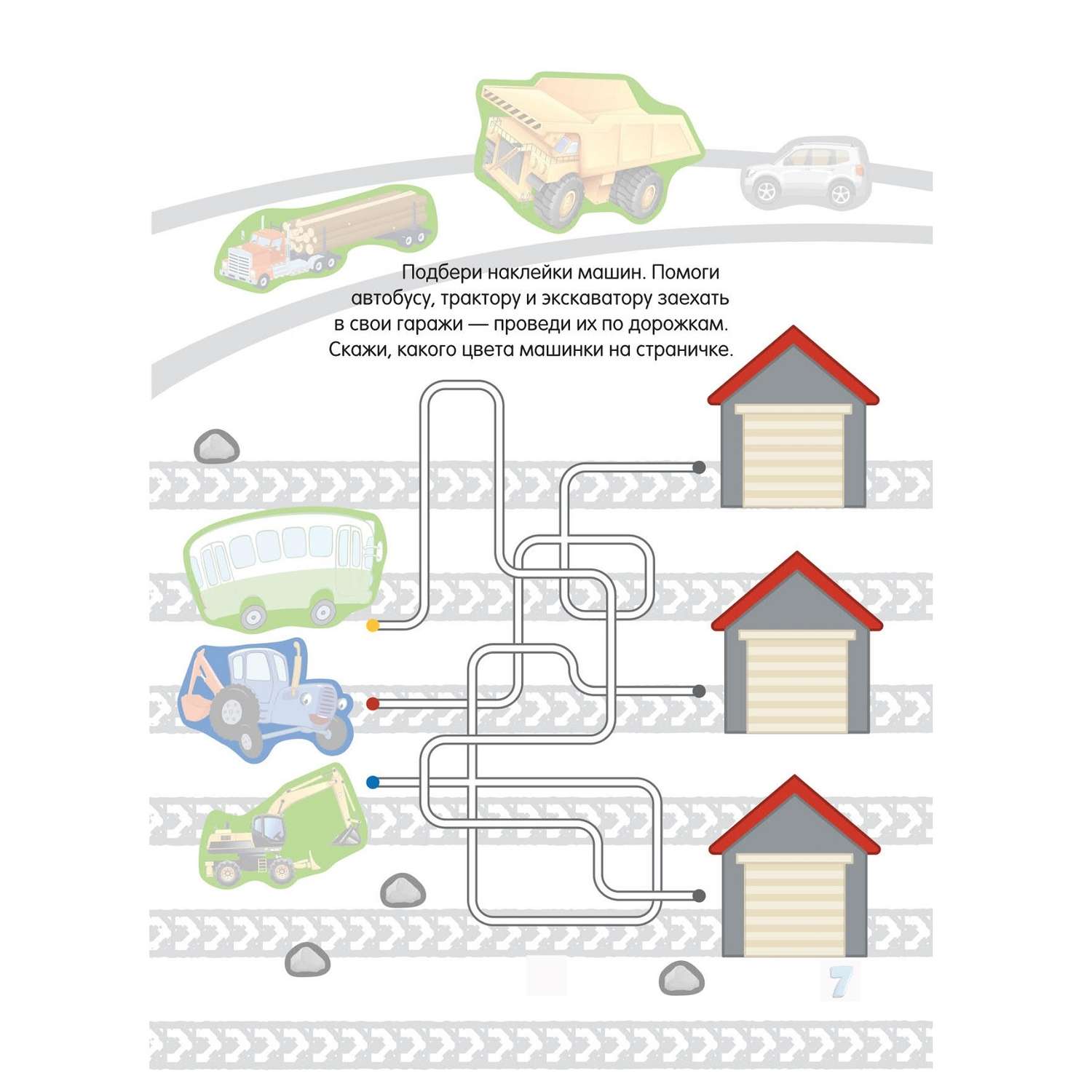 Подбери наклейки машин. Помоги автобусу, трактору и экскаватору заехать в свои гаражи — проведи их по дорожкам. Скажи, какого цвета машинки на страничке.

7